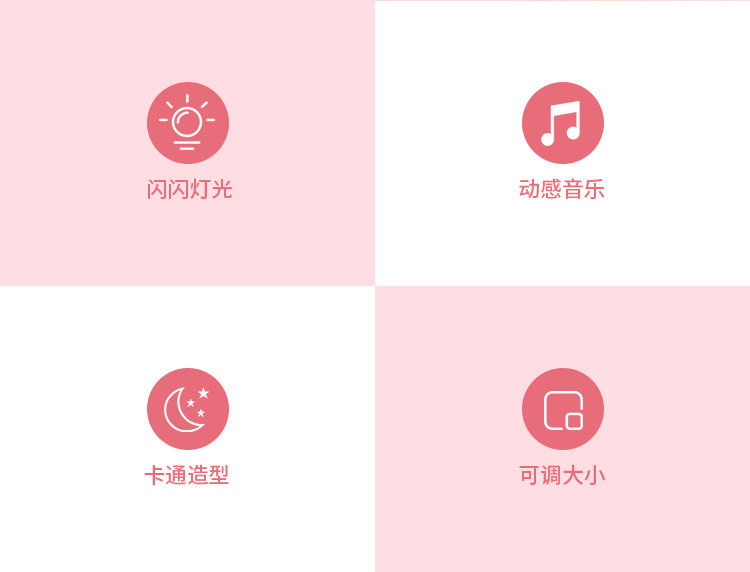 闪闪灯光

动感音乐

卡通造型

可调大小