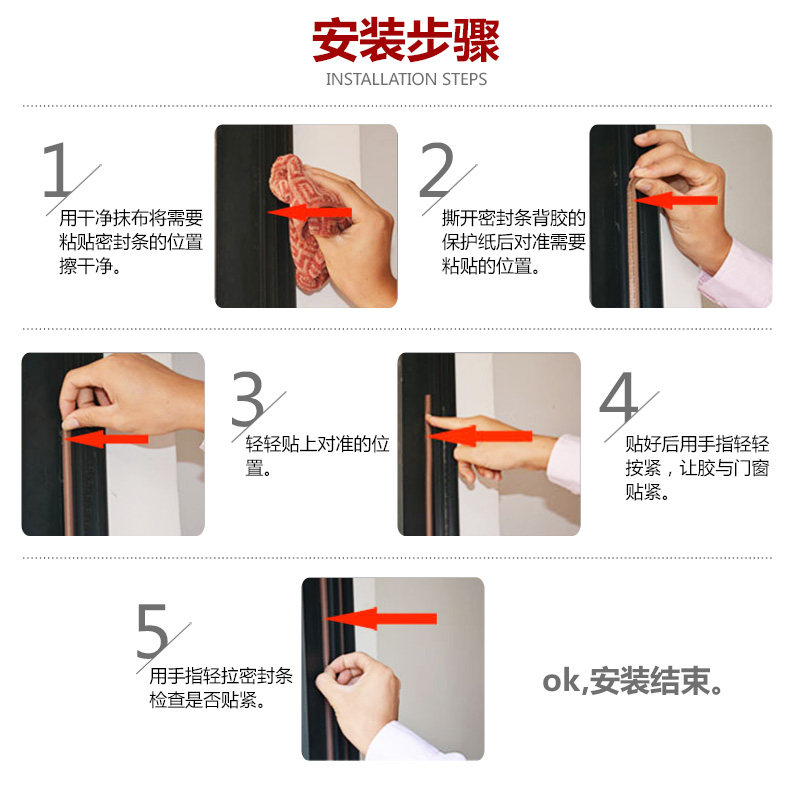 安装步骤
INSTALLATION STEPS

1
用干净抹布将需要粘贴密封条的位置擦干净。

2
撕开密封条背胶的保护纸后对准需要粘贴的位置。

3
轻轻贴上对准的位置。

4
贴好后用手指轻轻按紧，让胶与门窗贴紧。

5
用手指轻拉密封条检查是否贴紧。

ok,安装结束。