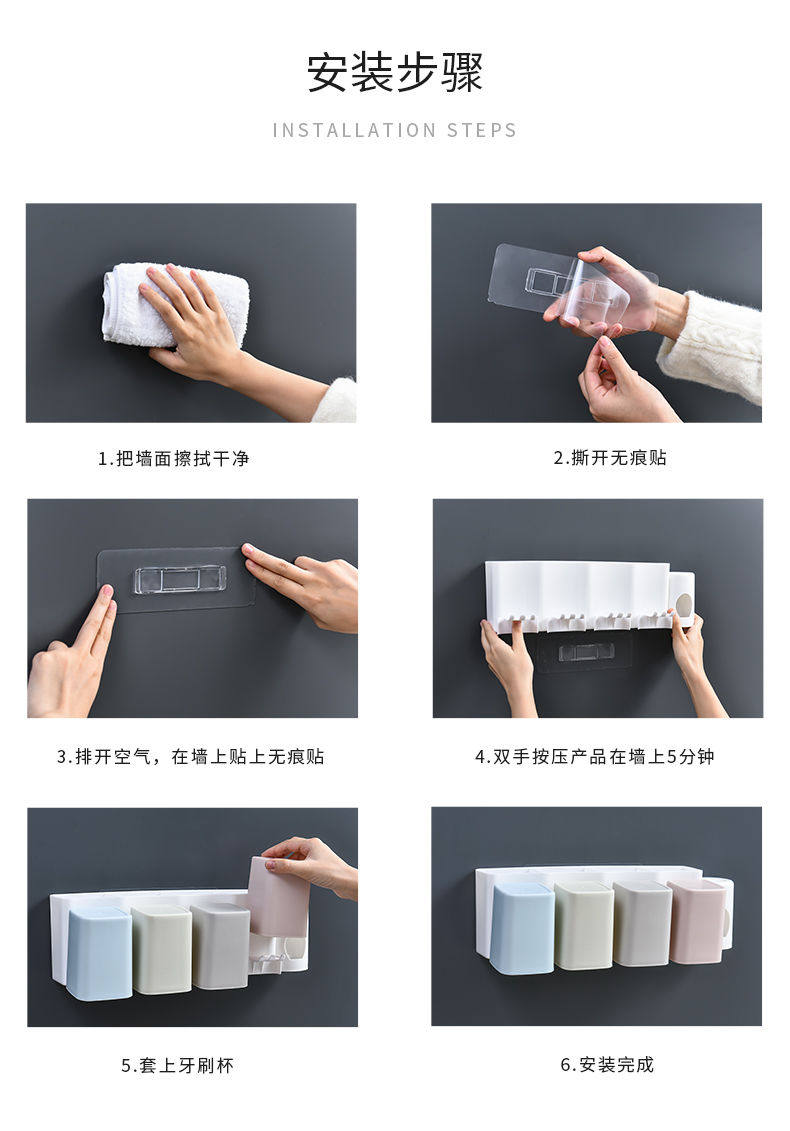 安装步骤

INSTALLATION STEPS

1.把墙面擦拭干净

2.撕开无痕贴

3.排开空气，在墙上贴上无痕贴

4.双手按压产品在墙上5分钟

5.套上牙刷杯

6.安装完成