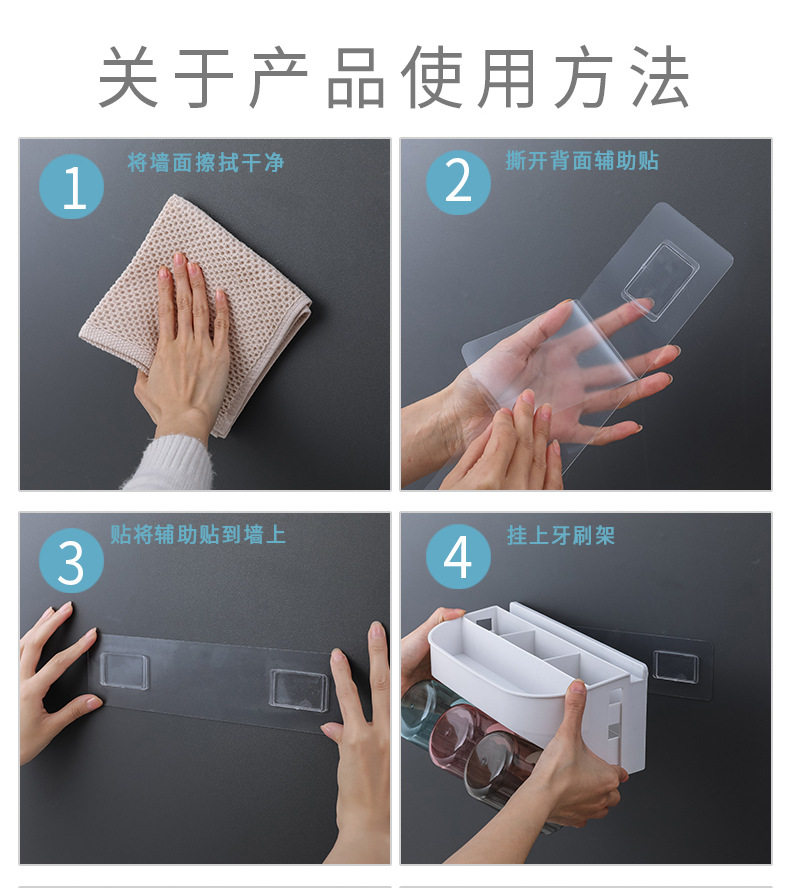 关于产品使用方法

1 将墙面擦拭干净

2 撕开背面辅助贴

3 贴将辅助贴到墙上

4 挂上牙刷架