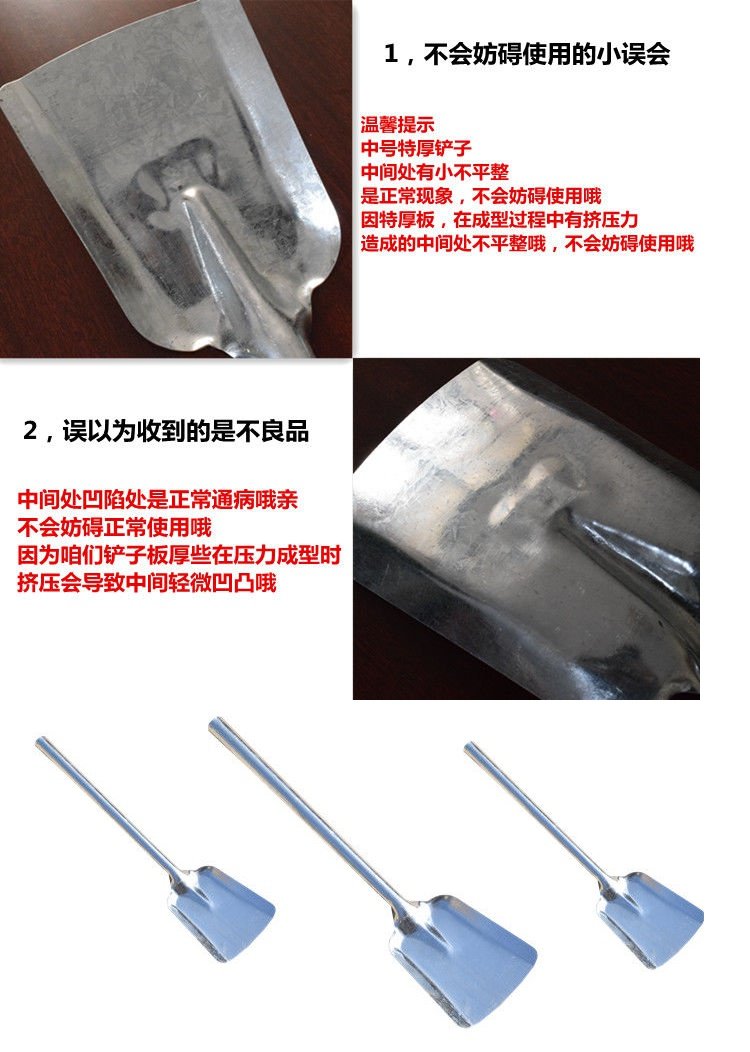 1，不会妨碍使用的小误会

温馨提示
中号特厚铲子
中间处有小不平整
是正常现象，不会妨碍使用哦
因特厚板，在成型过程中有挤压力
造成的中间处不平整哦，不会妨碍使用哦

2，误以为收到的是不良品

中间处凹陷处是正常通病哦亲
不会妨碍正常使用哦
因为咱们铲子板厚些在压力成型时
挤压会导致中间轻微凹凸哦