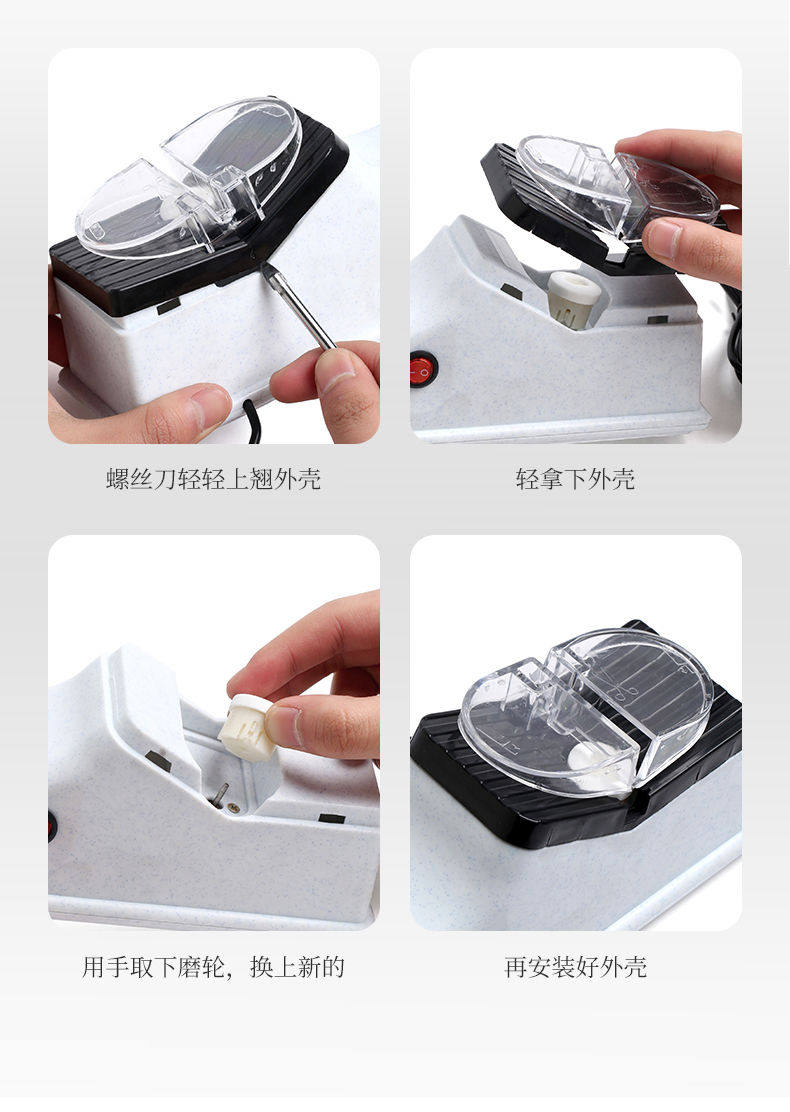 螺丝刀轻轻上翘外壳

轻拿下外壳

用手取下磨轮，换上新的

再安装好外壳