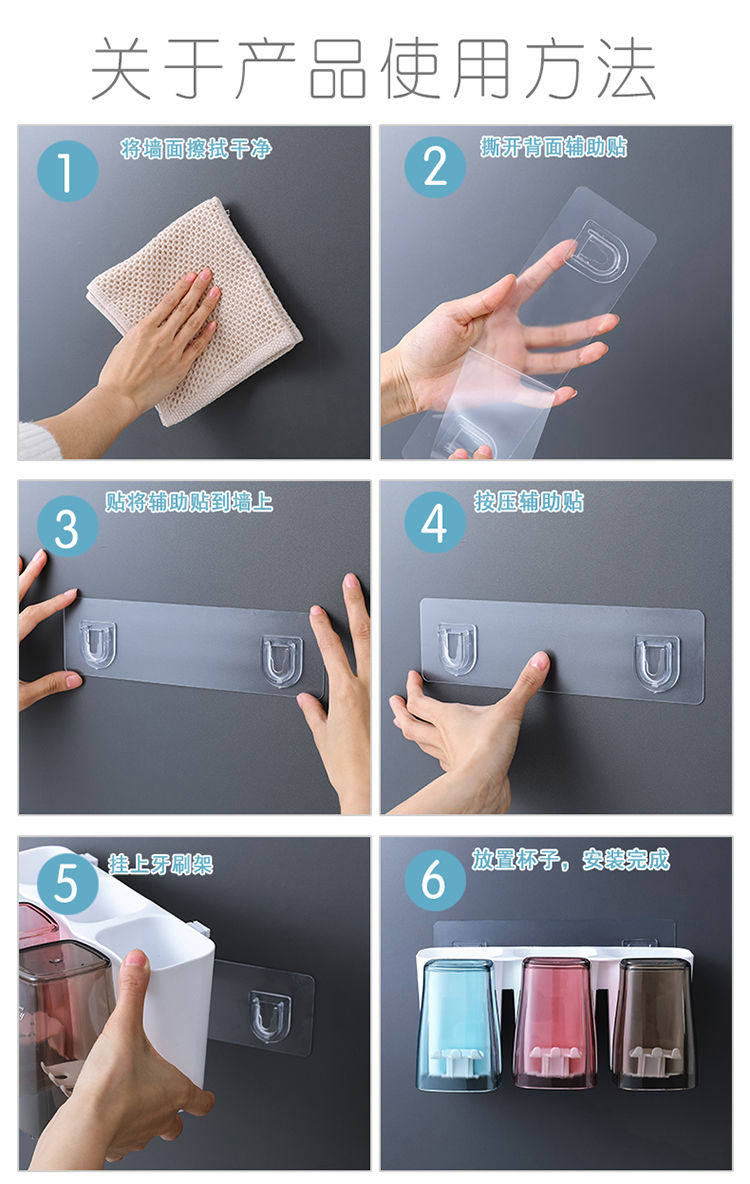 关于产品使用方法

1 将墙面擦拭干净

2 撕开背面辅助贴

3 贴将辅助贴到墙上

4 按压辅助贴

5 挂上牙刷架

6 放置杯子，安装完成