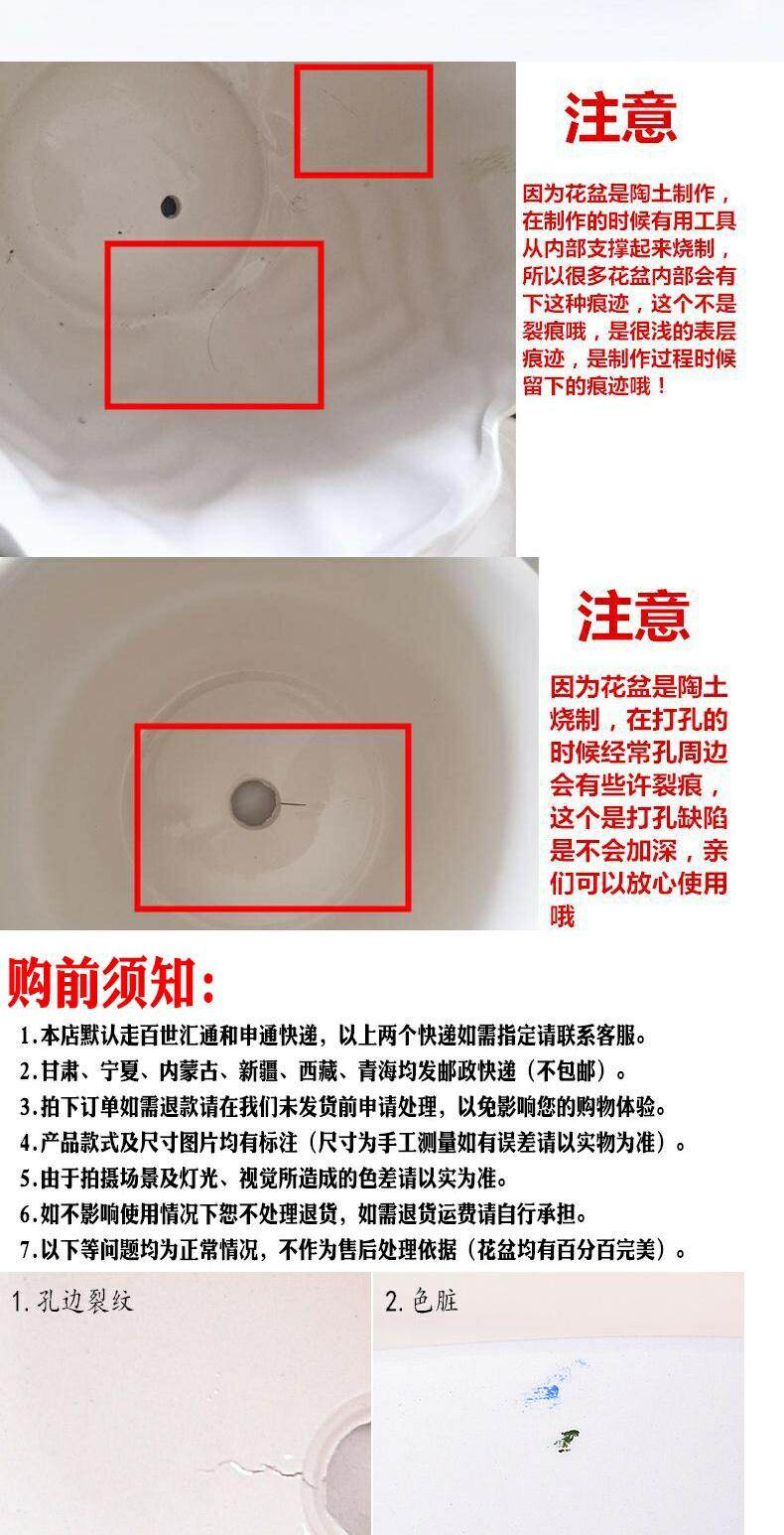 注意

因为花盆是陶土制作，在制作的时候有用工具从内部支撑起来烧制，所以很多花盆内部会有下这种痕迹，这个不是裂痕哦，是很浅的表层痕迹，是制作过程时候留下的痕迹哦！

注意

因为花盆是陶土烧制，在打孔的时候经常孔周边会有些许裂痕，这个是打孔缺陷是不会加深，亲们可以放心使用哦

购前须知：

1.本店默认走百世汇通和申通快递，以上两个快递如需指定请联系客服。
2.甘肃、宁夏、内蒙古、新疆、西藏、青海均发邮政快递（不包邮）。
3.拍下订单如需退款请在我们未发货前申请处理，以免影响您的购物体验。
4.产品款式及尺寸图片均有标注（尺寸为手工测量如有误差请以实物为准）。
5.由于拍摄场景及灯光、视觉所造成的色差请以实为准。
6.如不影响使用情况下恕不处理退货，如需退货运费请自行承担。
7.以下等问题均为正常情况，不作为售后处理依据（花盆均有百分百完美）。

1. 孔边裂纹

2. 色脏