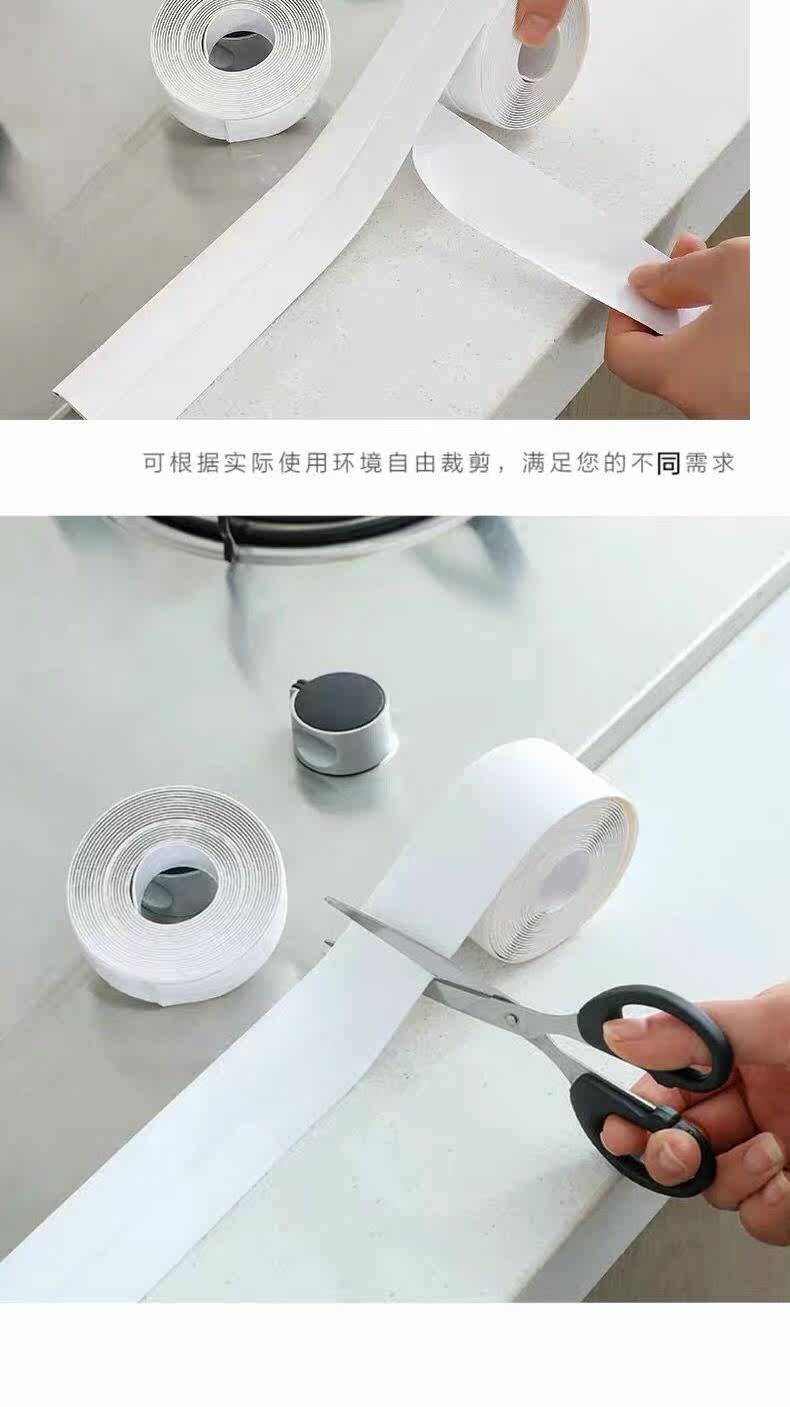 可根据实际使用环境自由裁剪，满足您的不同需求