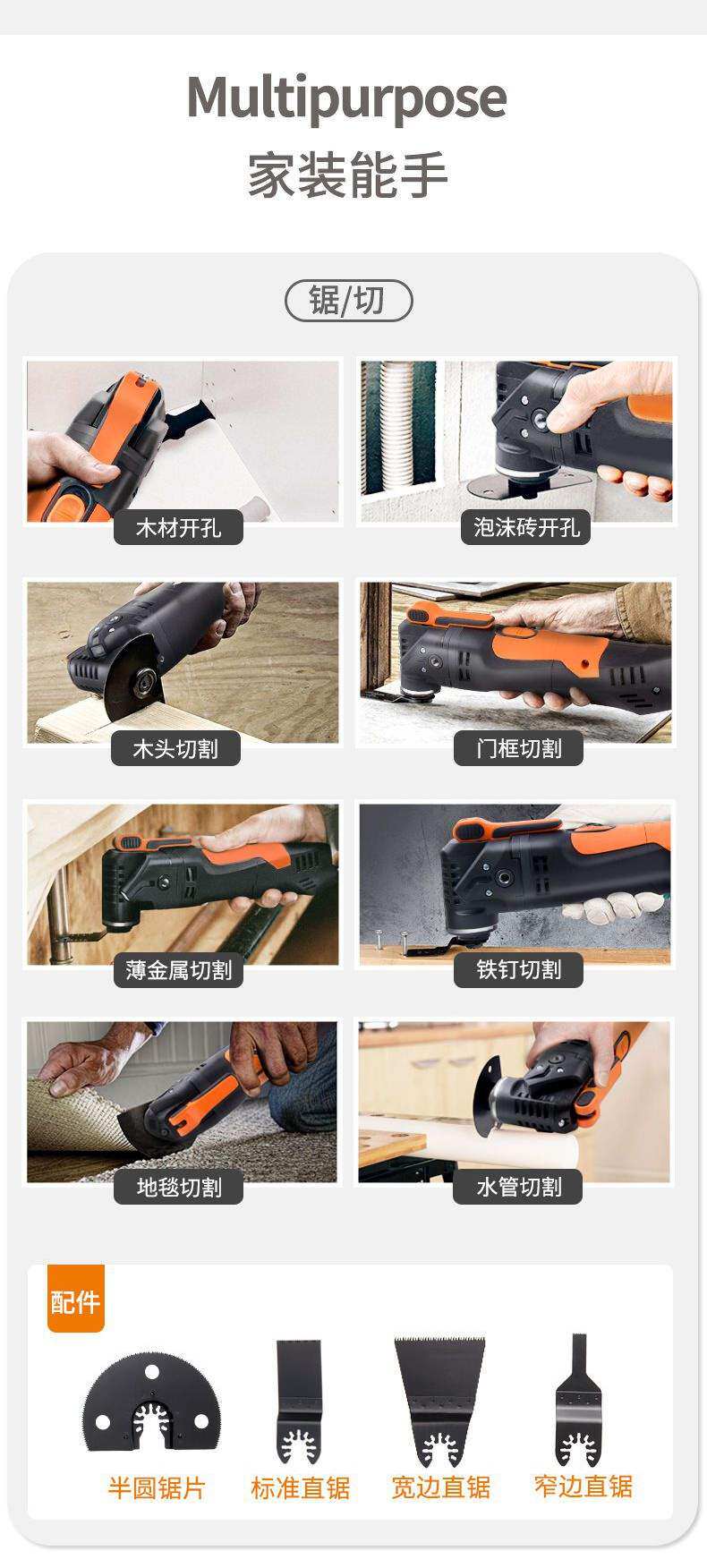 Multipurpose
家装能手

锯/切

木材开孔

泡沫砖开孔

木头切割

门框切割

薄金属切割

铁钉切割

地毯切割

水管切割

配件

半圆锯片

标准直锯

宽边直锯

窄边直锯