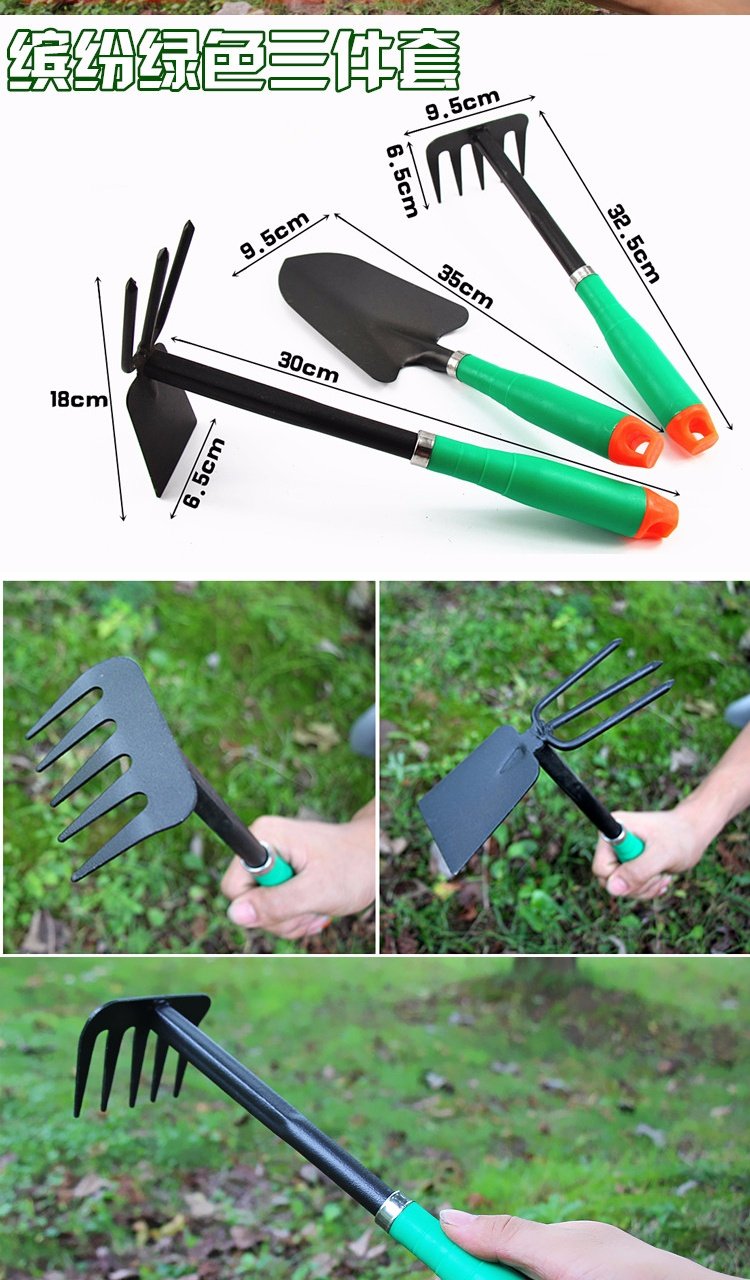 缤纷绿色三件套

9.5cm
6.5cm
32.5cm
9.5cm
35cm
30cm
18cm
6.5cm