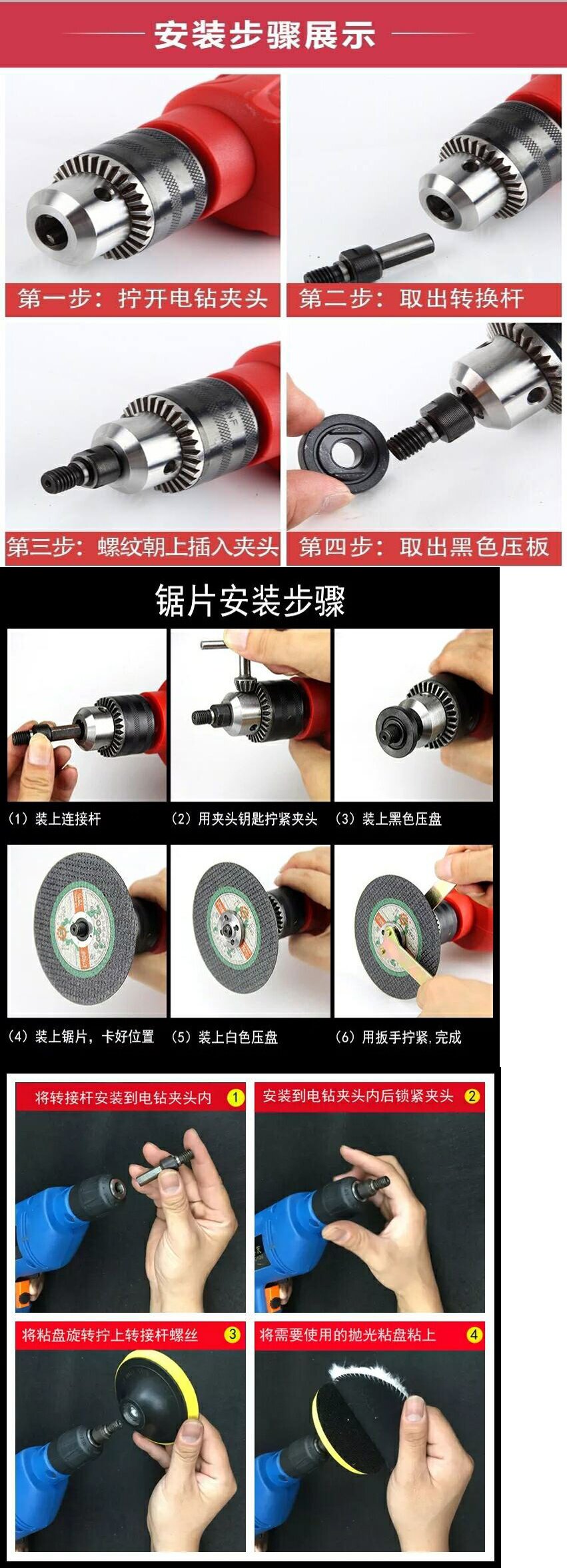 安装步骤展示

第一步：拧开电钻夹头

第二步：取出转换杆

第三步：螺纹朝上插入夹头

第四步：取出黑色压板

锯片安装步骤

（1）装上连接杆

（2）用夹头钥匙拧紧夹头

（3）装上黑色压盘

（4）装上锯片，卡好位置

（5）装上白色压盘

（6）用扳手拧紧，完成

将转接杆安装到电钻夹头内 1

安装到电钻夹头内后锁紧夹头 2

将粘盘旋转拧上转接杆螺丝 3

将需要使用的抛光粘盘粘上 4