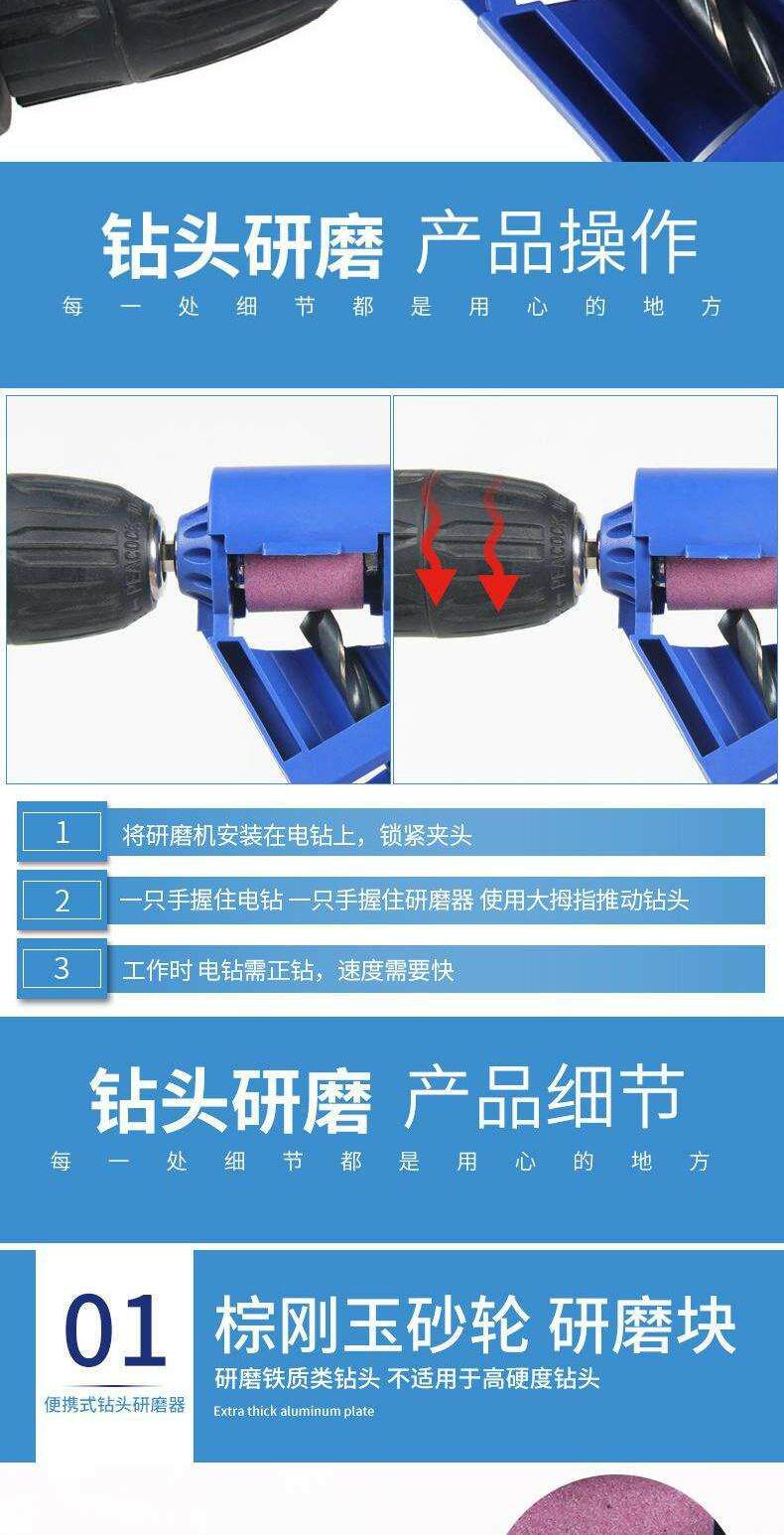 钻头研磨 产品操作

每一处细节都是用心的地方

PEACOCK

PEACOCK

1 将研磨机安装在电钻上，锁紧夹头

2 一只手握住电钻 一只手握住研磨器 使用大拇指推动钻头

3 工作时 电钻需正钻，速度需要快

钻头研磨 产品细节

每一处细节都是用心的地方

01

便携式钻头研磨器

棕刚玉砂轮 研磨块

研磨铁质类钻头 不适用于高硬度钻头

Extra thick aluminum plate