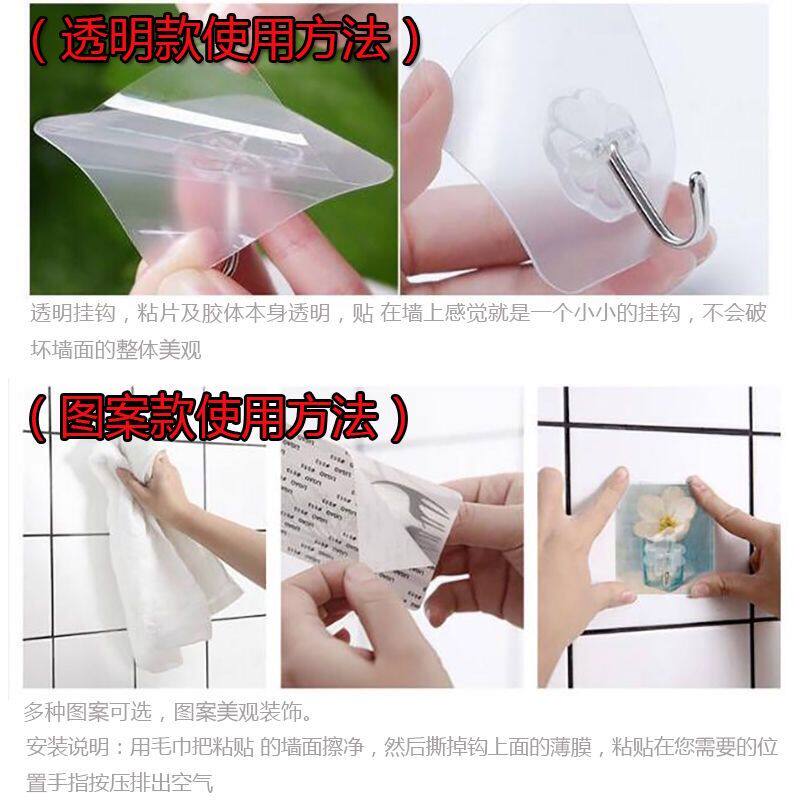 （透明款使用方法）

透明挂钩，粘片及胶体本身透明，贴 在墙上感觉就是一个小小的挂钩，不会破坏墙面的整体美观

（图案款使用方法）

多种图案可选，图案美观装饰。

安装说明：用毛巾把粘贴 的墙面擦净，然后撕掉钩上面的薄膜，粘贴在您需要的位置手指按压排出空气