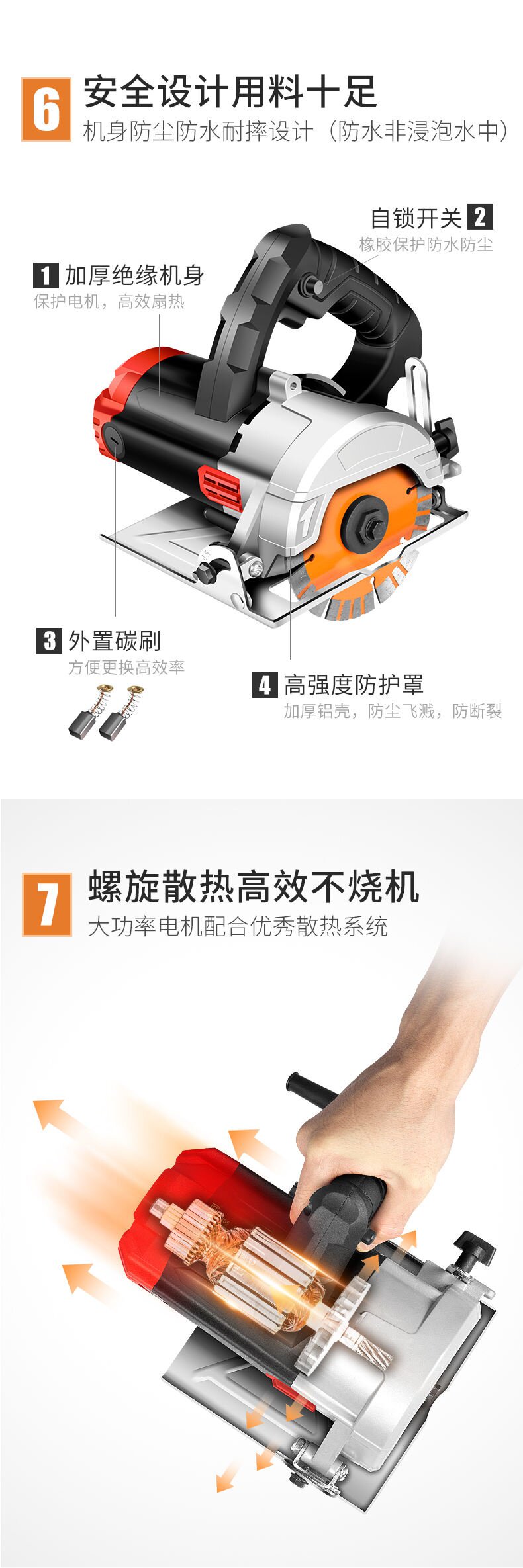 6 安全设计用料十足
机身防尘防水耐摔设计（防水非浸泡水中）

自锁开关 2
橡胶保护防水防尘

1 加厚绝缘机身
保护电机，高效扇热

3 外置碳刷
方便更换高效率

4 高强度防护罩
加厚铝壳，防尘飞溅，防断裂

7 螺旋散热高效不烧机
大功率电机配合优秀散热系统