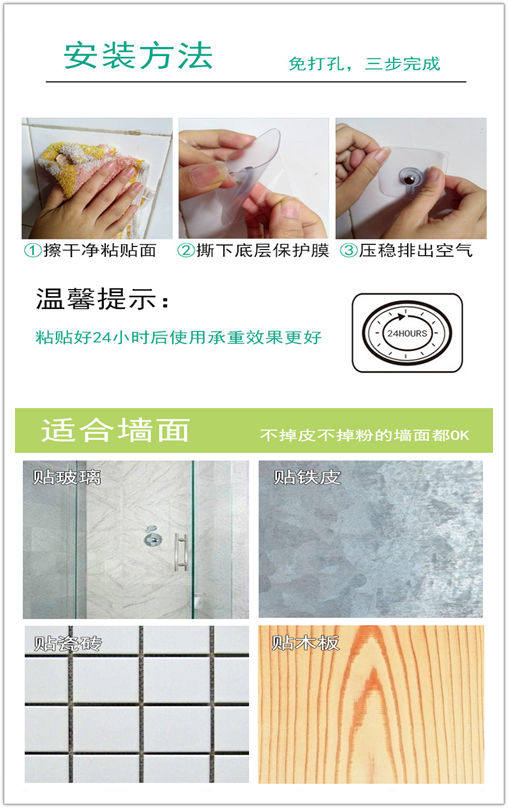 安装方法

免打孔，三步完成

①擦干净粘贴面 ②撕下底层保护膜 ③压稳排出空气

温馨提示：

粘贴好24小时后使用承重效果更好

24HOURS

适合墙面

不掉皮不掉粉的墙面都OK

贴玻璃

贴铁皮

贴瓷砖

贴木板