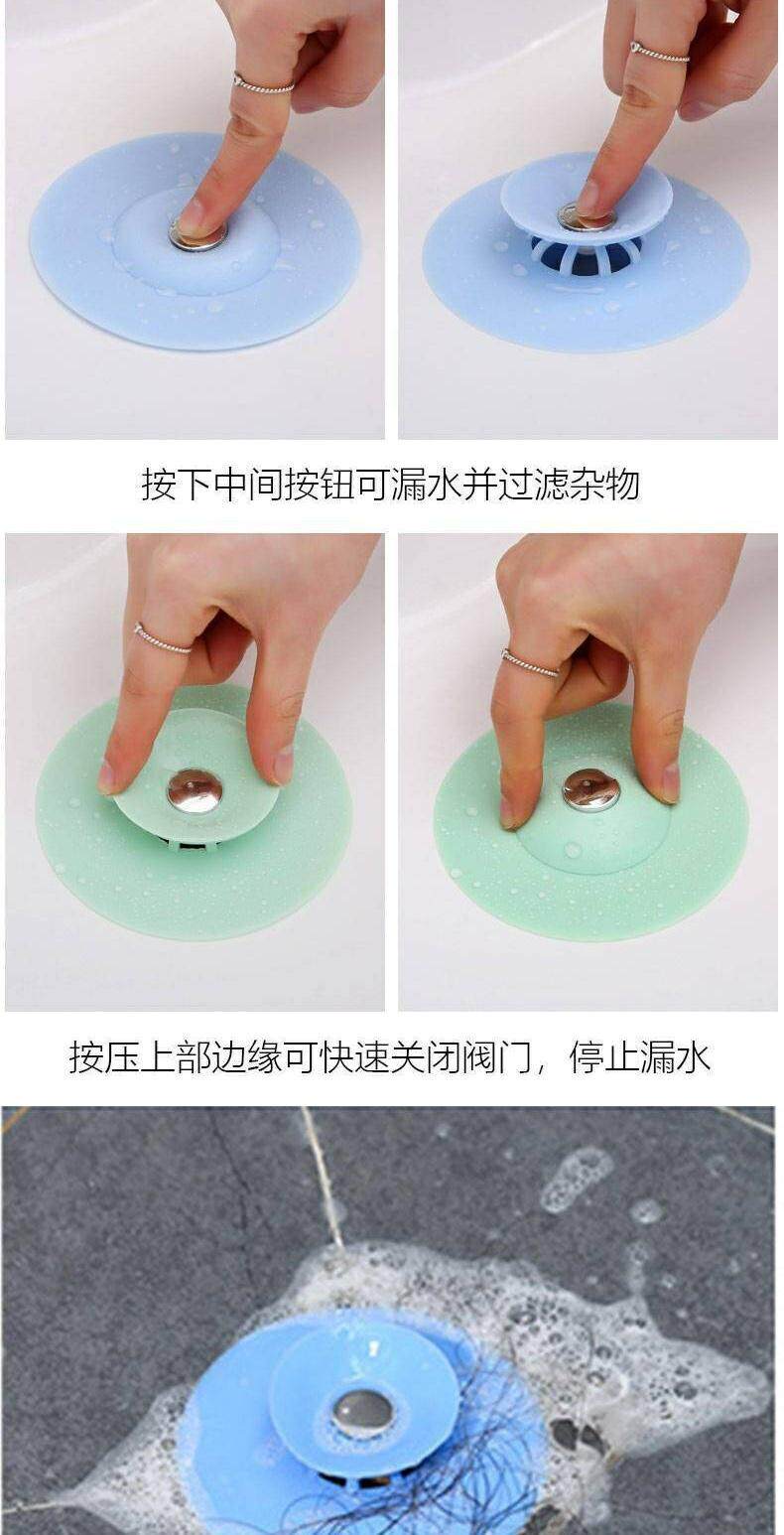 按下中间按钮可漏水并过滤杂物

按压上部边缘可快速关闭阀门，停止漏水