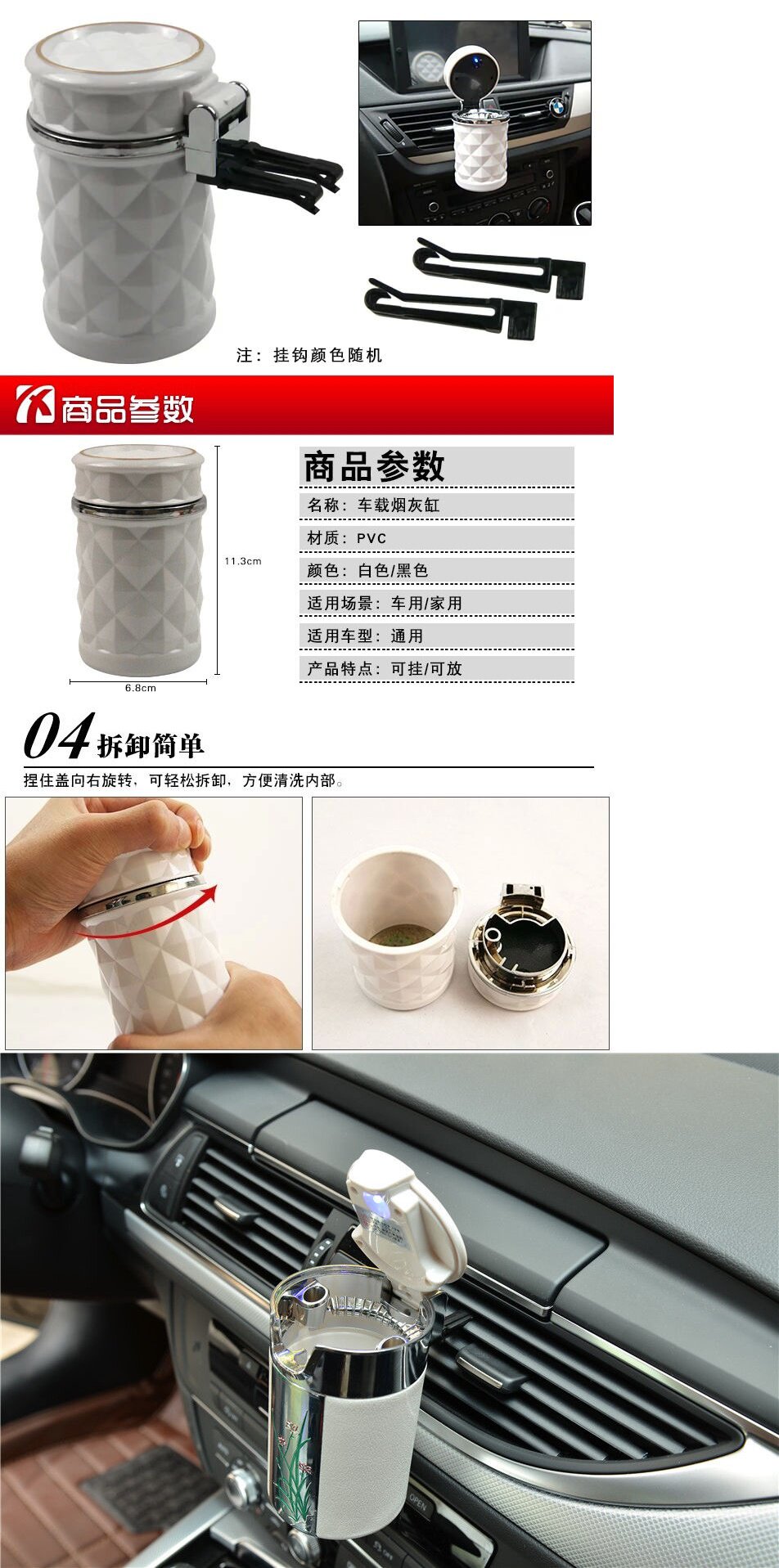 注：挂钩颜色随机

商品参数

11.3cm

6.8cm

商品参数

名称：车载烟灰缸

材质：PVC

颜色：白色/黑色

适用场景：车用/家用

适用车型：通用

产品特点：可挂/可放

04 拆卸简单

捏住盖向右旋转，可轻松拆卸，方便清洗内部。

OPEN