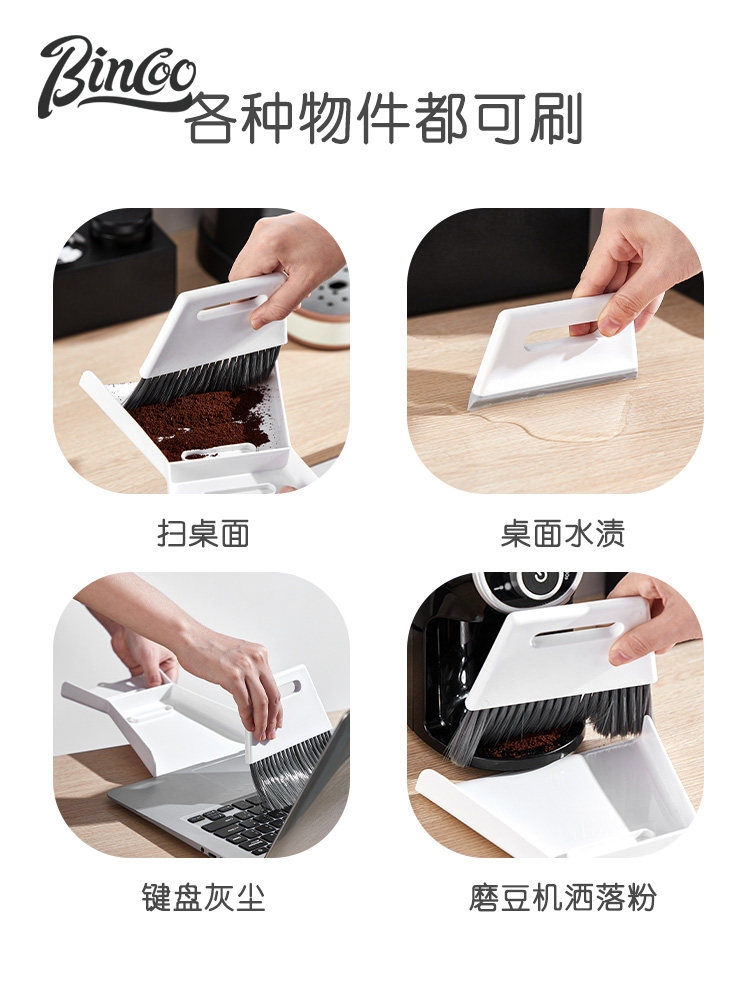 Bincoo 各种物件都可刷

扫桌面

桌面水渍

键盘灰尘

磨豆机洒落粉