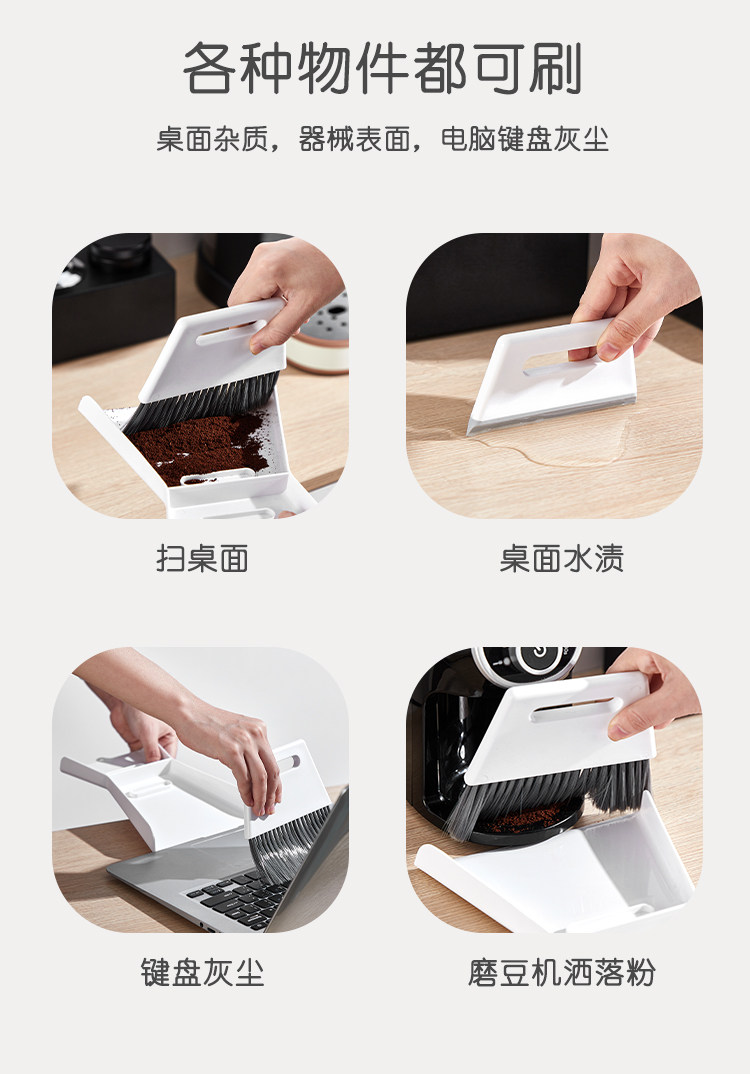 各种物件都可刷

桌面杂质，器械表面，电脑键盘灰尘

扫桌面

桌面水渍

键盘灰尘

磨豆机洒落粉