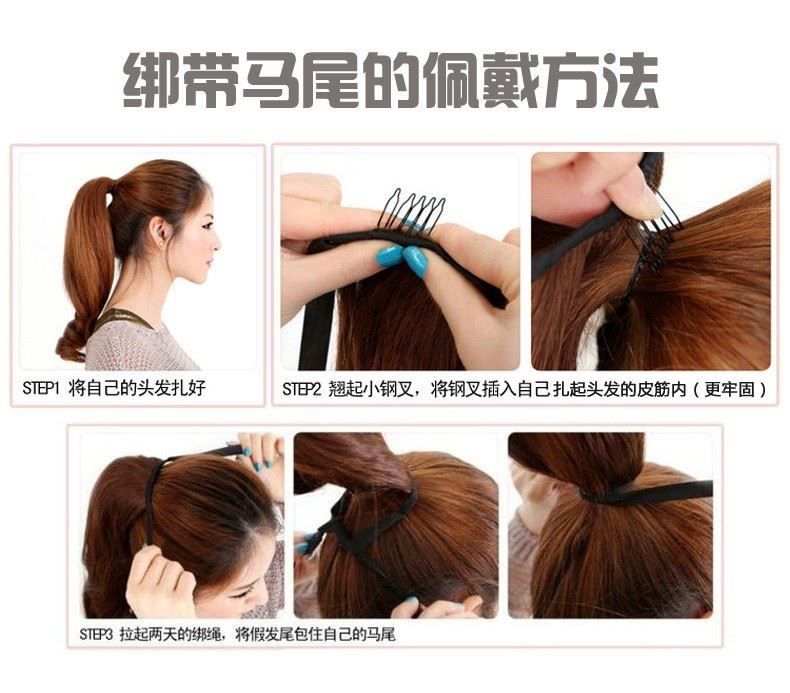 绑带马尾的佩戴方法

STEP1 将自己的头发扎好

STEP2 翘起小钢叉，将钢叉插入自己扎起头发的皮筋内（更牢固）

STEP3 拉起两天的绑绳，将假发尾包住自己的马尾