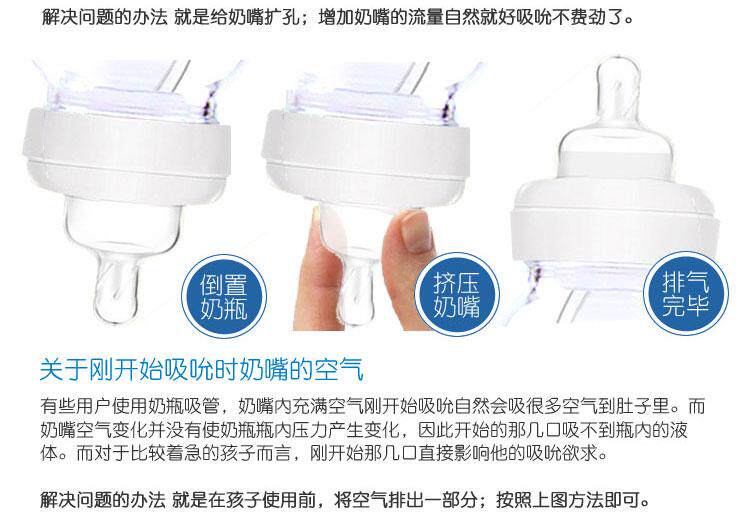 解决问题的办法 就是给奶嘴扩孔；增加奶嘴的流量自然就好吸吮不费劲了。

倒置奶瓶

挤压奶嘴

排气完毕

关于刚开始吸吮时奶嘴的空气

有些用户使用奶瓶吸管，奶嘴内充满空气刚开始吸吮自然会吸很多空气到肚子里。而奶嘴空气变化并没有使奶瓶瓶内压力产生变化，因此开始的那几口吸不到瓶内的液体。而对于比较着急的孩子而言，刚开始那几口直接影响他的吸吮欲求。

解决问题的办法 就是在孩子使用前，将空气排出一部分；按照上图方法即可。