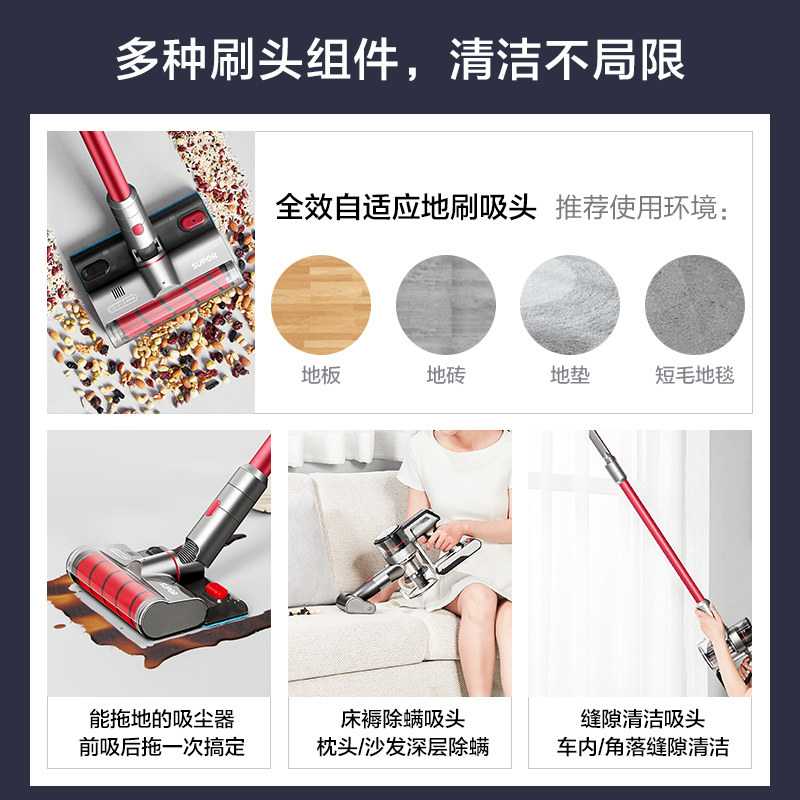 多种刷头组件，清洁不局限

SUPOR

全效自适应地刷吸头 推荐使用环境：

地板 地砖 地垫 短毛地毯

能拖地的吸尘器
前吸后拖一次搞定

床褥除螨吸头
枕头/沙发深层除螨

缝隙清洁吸头
车内/角落缝隙清洁