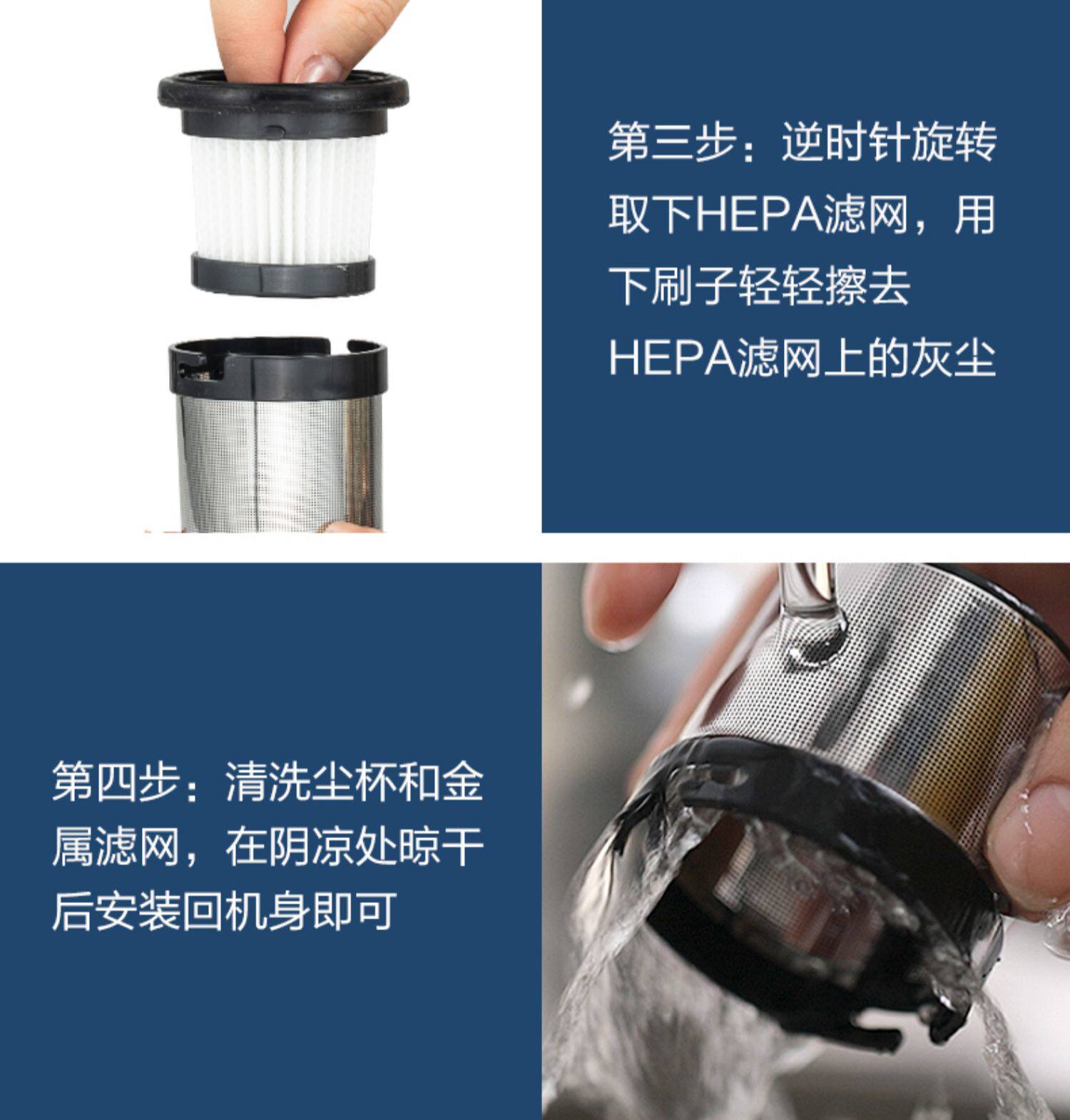 第三步：逆时针旋转取下HEPA滤网，用下刷子轻轻擦去HEPA滤网上的灰尘

第四步：清洗尘杯和金属滤网，在阴凉处晾干后安装回机身即可