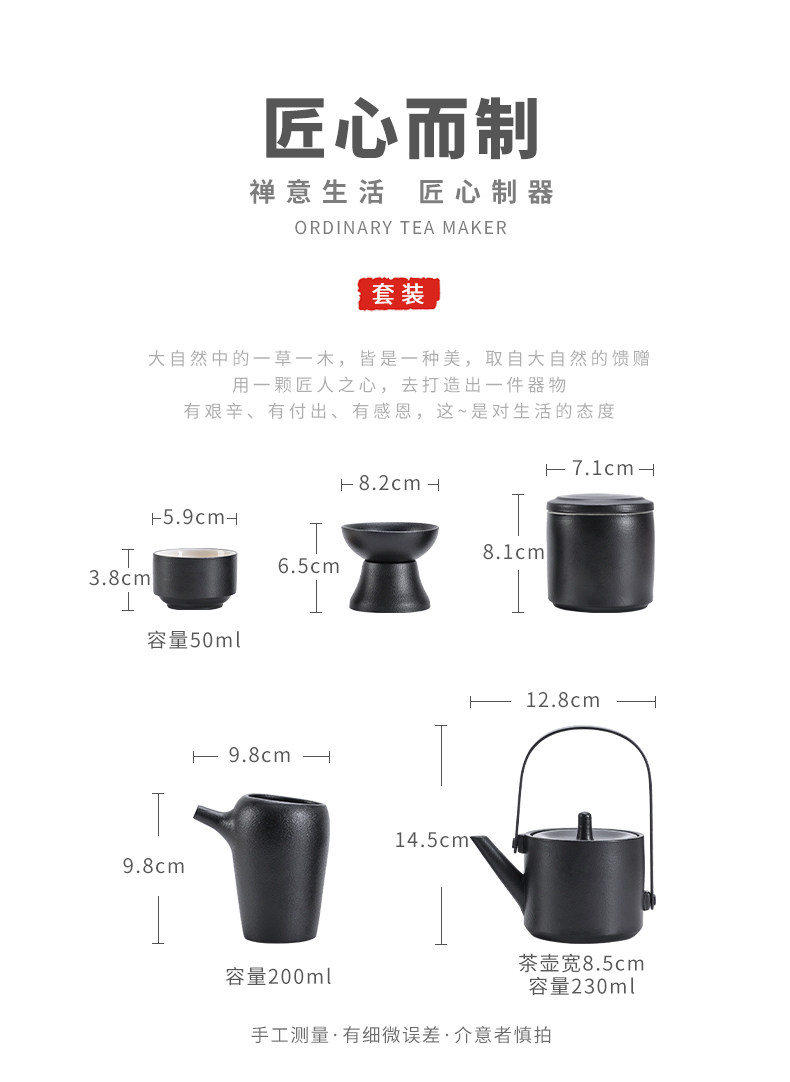 匠心而制

禅意生活 匠心制器

ORDINARY TEA MAKER

套装

大自然中的一草一木，皆是一种美，取自大自然的馈赠
用一颗匠人之心，去打造出一件器物
有艰辛、有付出、有感恩，这~是对生活的态度

5.9cm
3.8cm
容量50ml

8.2cm
6.5cm

7.1cm
8.1cm

9.8cm
9.8cm
容量200ml

12.8cm
14.5cm
茶壶宽8.5cm
容量230ml

手工测量·有细微误差·介意者慎拍