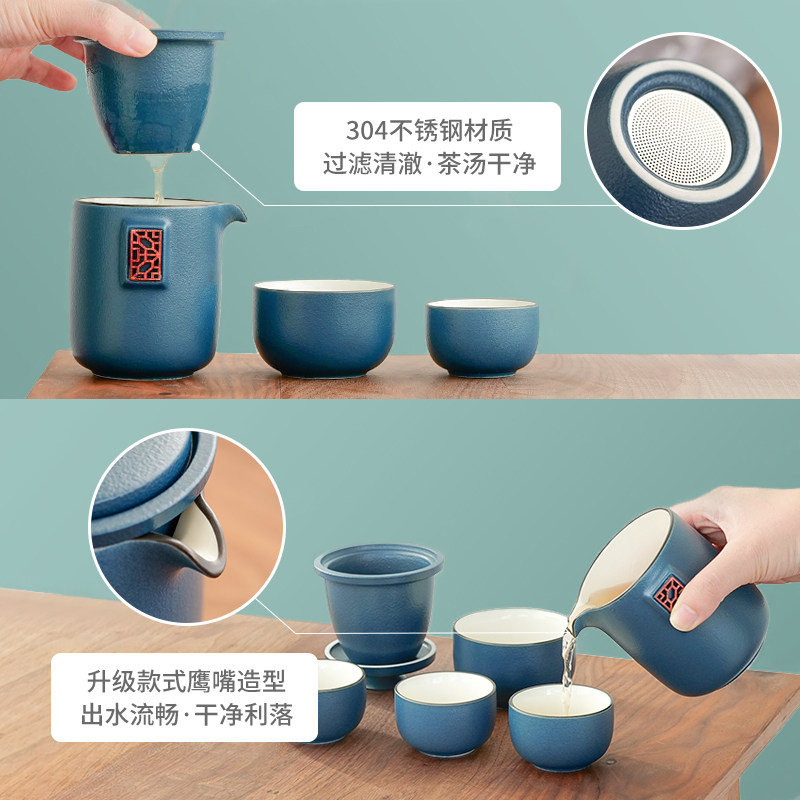 304不锈钢材质
过滤清澈·茶汤干净

升级款式鹰嘴造型
出水流畅·干净利落