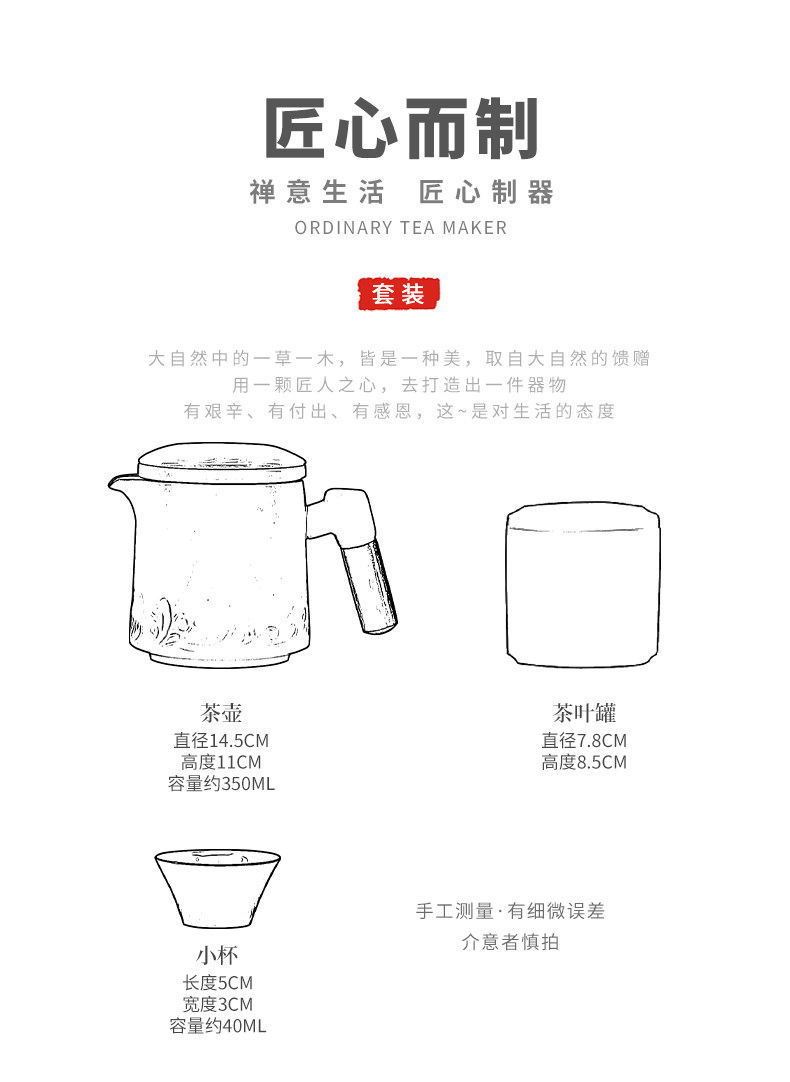 匠心而制

禅意生活　匠心制器

ORDINARY TEA MAKER

套装

大自然中的一草一木，皆是一种美，取自大自然的馈赠
用一颗匠人之心，去打造出一件器物
有艰辛、有付出、有感恩，这~是对生活的态度

茶壶
直径14.5CM
高度11CM
容量约350ML

茶叶罐
直径7.8CM
高度8.5CM

小杯
长度5CM
宽度3CM
容量约40ML

手工测量·有细微误差
介意者慎拍