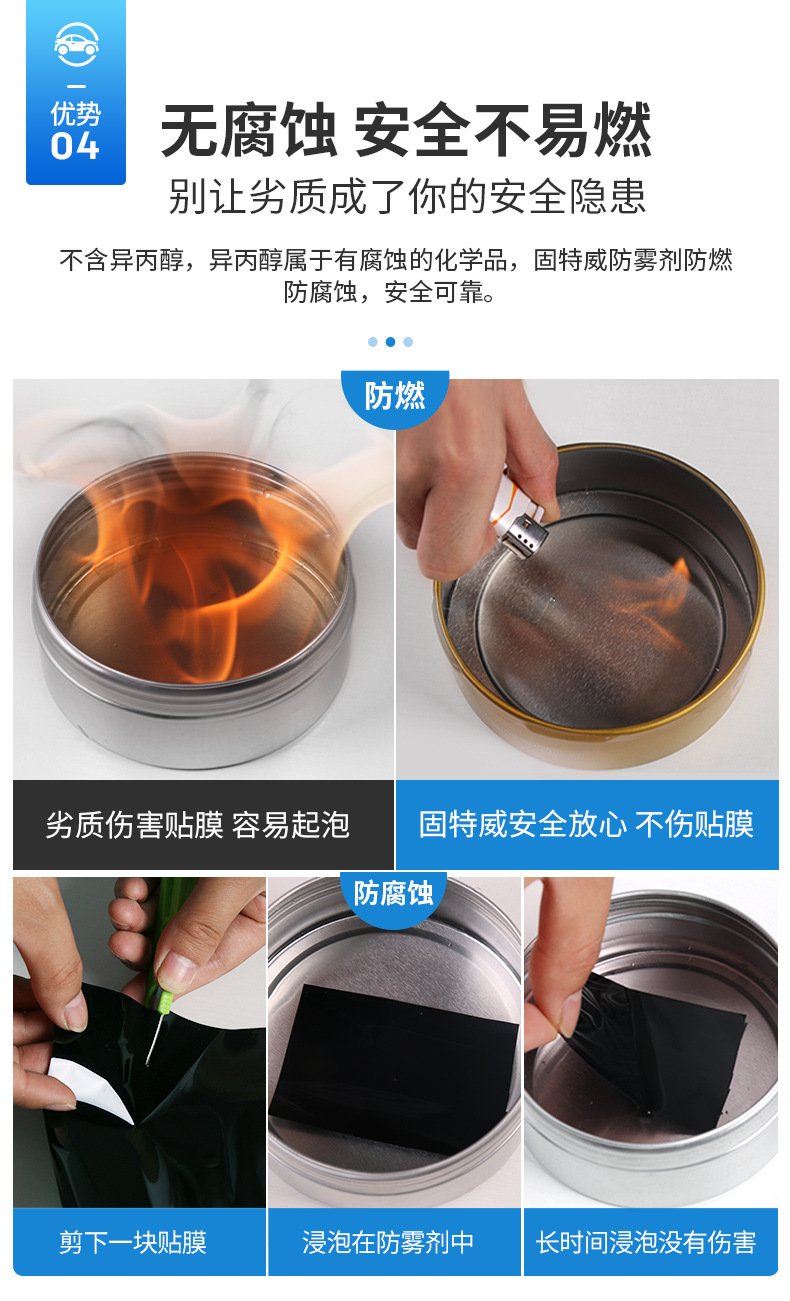 优势
04

无腐蚀 安全不易燃

别让劣质成了你的安全隐患

不含异丙醇，异丙醇属于有腐蚀的化学品，固特威防雾剂防燃防腐蚀，安全可靠。

防燃

劣质伤害贴膜 容易起泡

固特威安全放心 不伤贴膜

防腐蚀

剪下一块贴膜

浸泡在防雾剂中

长时间浸泡没有伤害