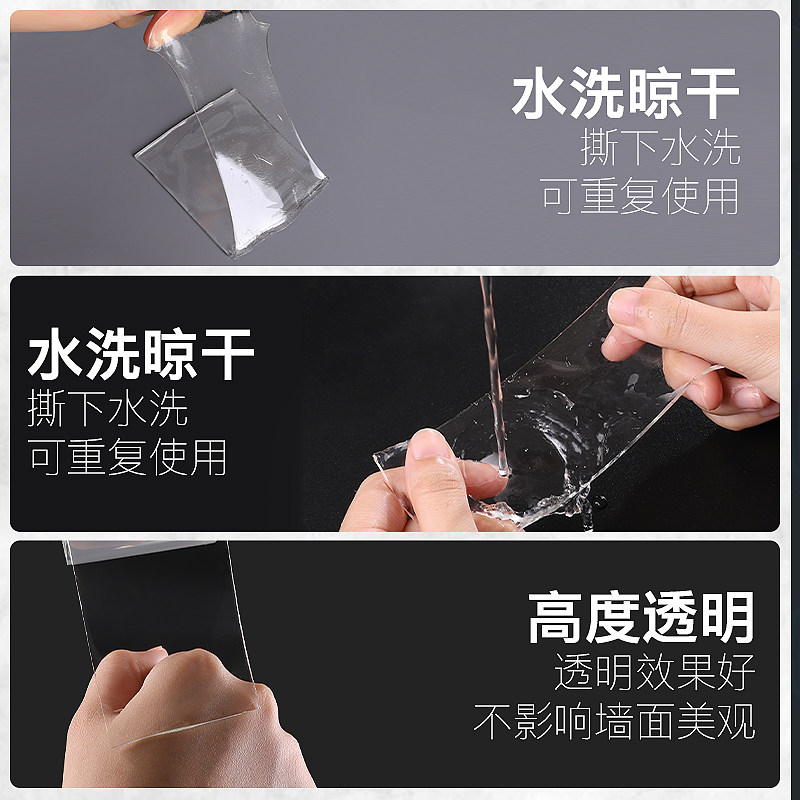 水洗晾干
撕下水洗
可重复使用

水洗晾干
撕下水洗
可重复使用

高度透明
透明效果好
不影响墙面美观