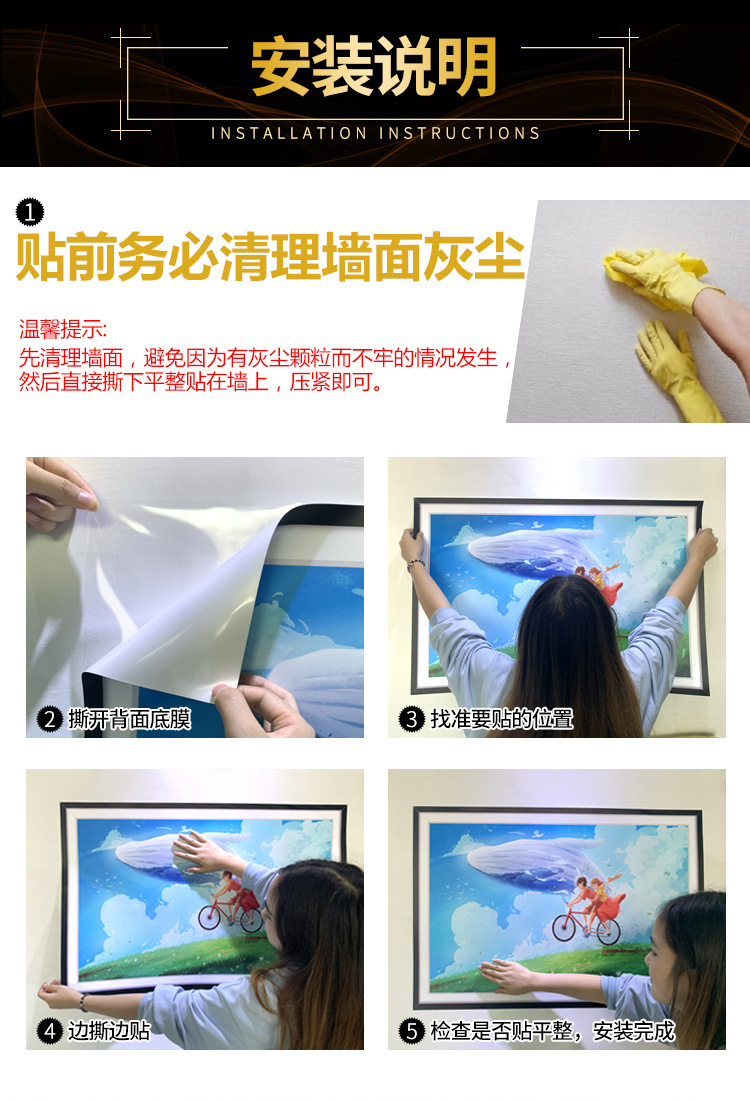 安装说明
INSTALLATION INSTRUCTIONS

1
贴前务必清理墙面灰尘

温馨提示:
先清理墙面，避免因为有灰尘颗粒而不牢的情况发生，然后直接撕下平整贴在墙上，压紧即可。

2 撕开背面底膜

3 找准要贴的位置

4 边撕边贴

5 检查是否贴平整，安装完成