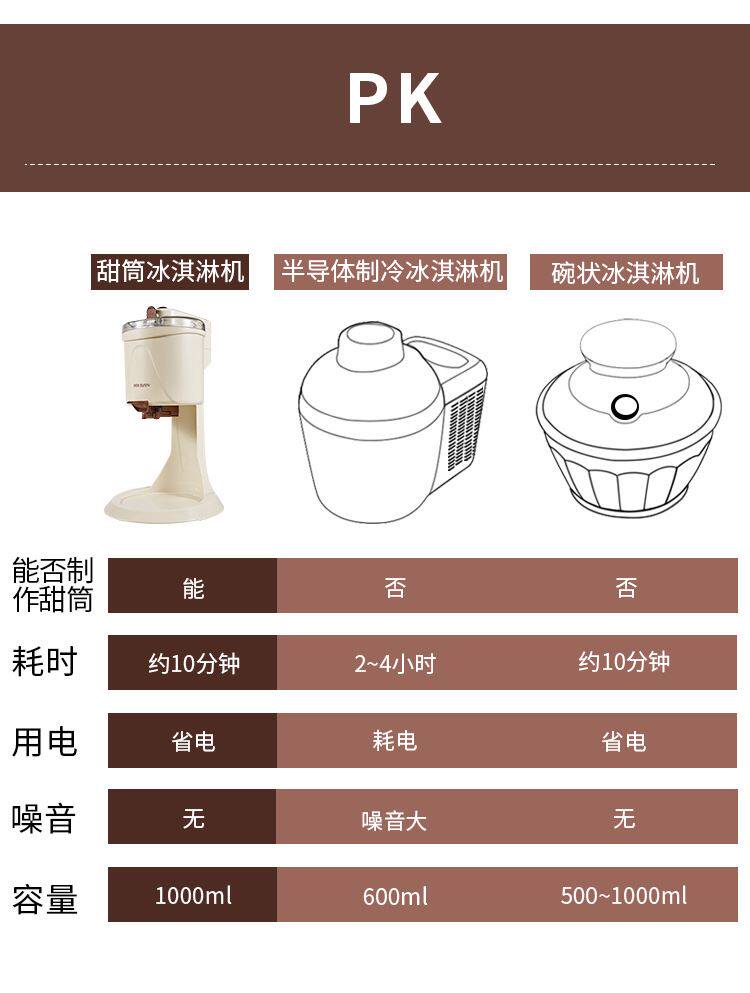 PK

| | 甜筒冰淇淋机 | 半导体制冷冰淇淋机 | 碗状冰淇淋机 |
|---|---|---|---|
| 能否制作甜筒 | 能 | 否 | 否 |
| 耗时 | 约10分钟 | 2~4小时 | 约10分钟 |
| 用电 | 省电 | 耗电 | 省电 |
| 噪音 | 无 | 噪音大 | 无 |
| 容量 | 1000ml | 600ml | 500~1000ml |