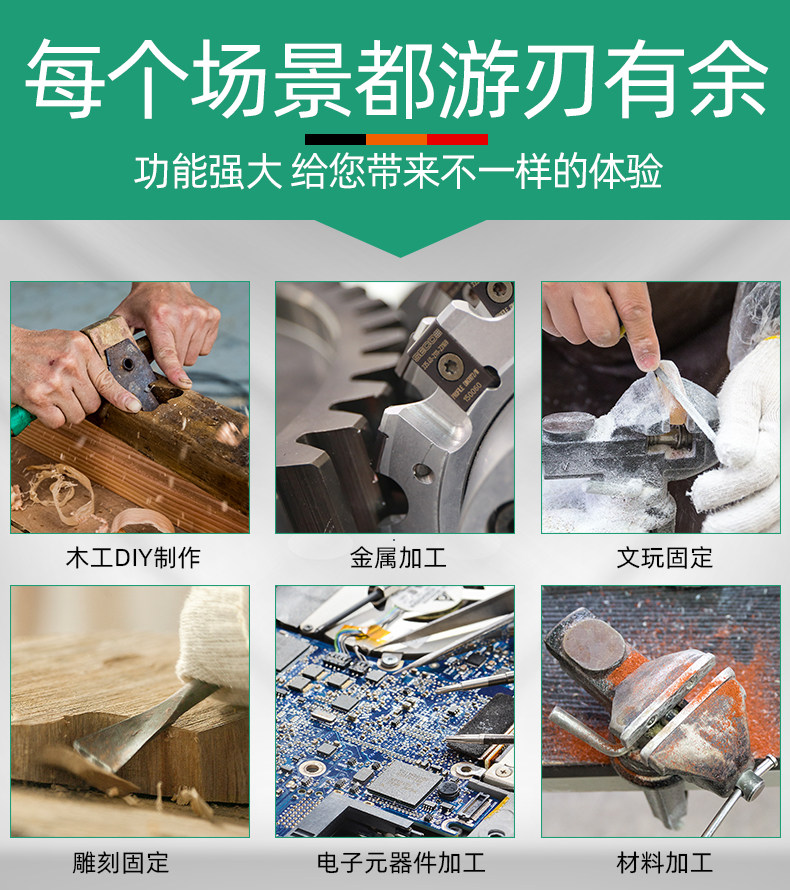 每个场景都游刃有余

功能强大 给您带来不一样的体验

木工DIY制作

金属加工

文玩固定

雕刻固定

电子元器件加工

材料加工