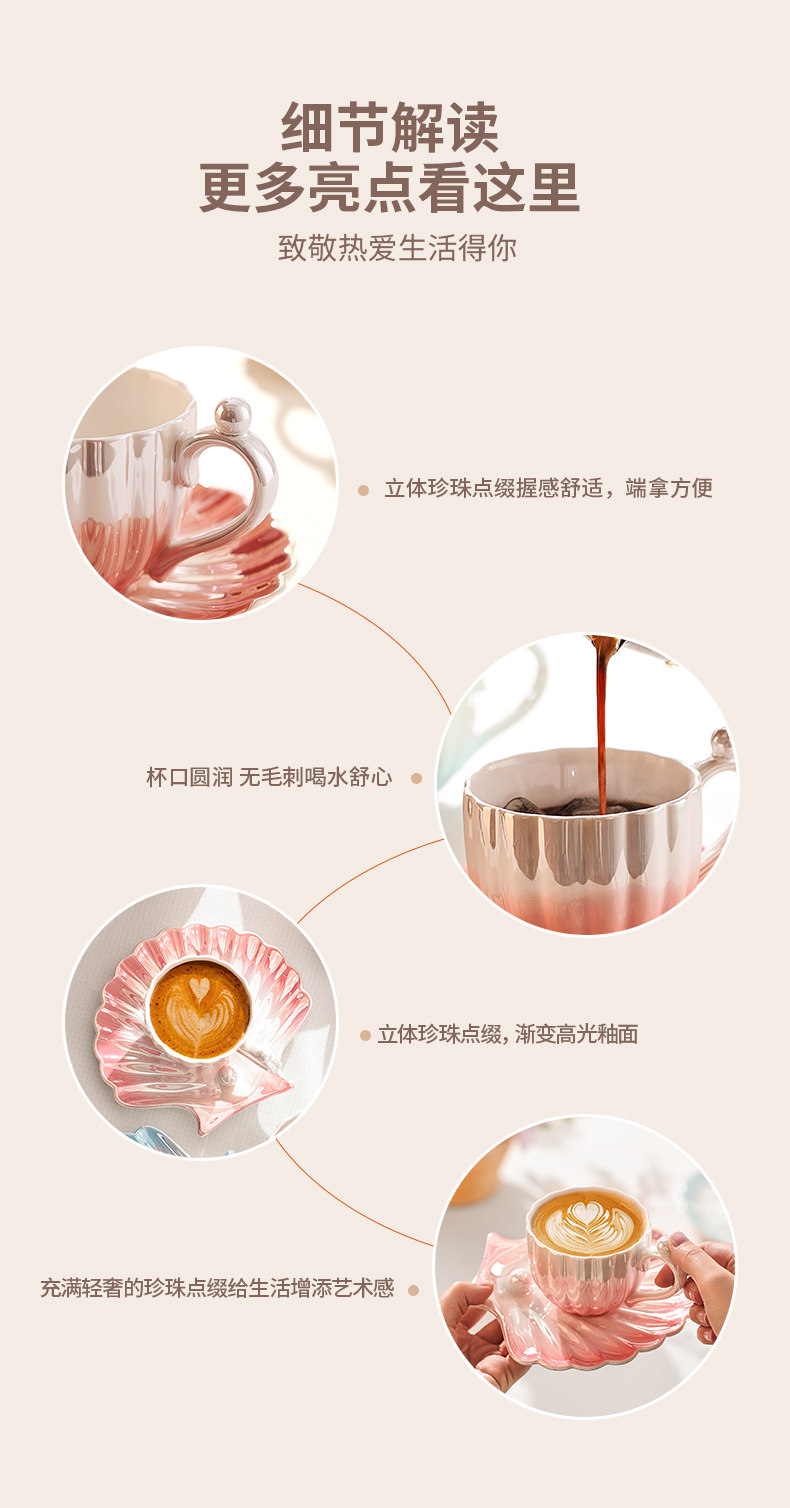 细节解读
更多亮点看这里
致敬热爱生活得你

立体珍珠点缀握感舒适，端拿方便

杯口圆润 无毛刺喝水舒心

立体珍珠点缀, 渐变高光釉面

充满轻奢的珍珠点缀给生活增添艺术感