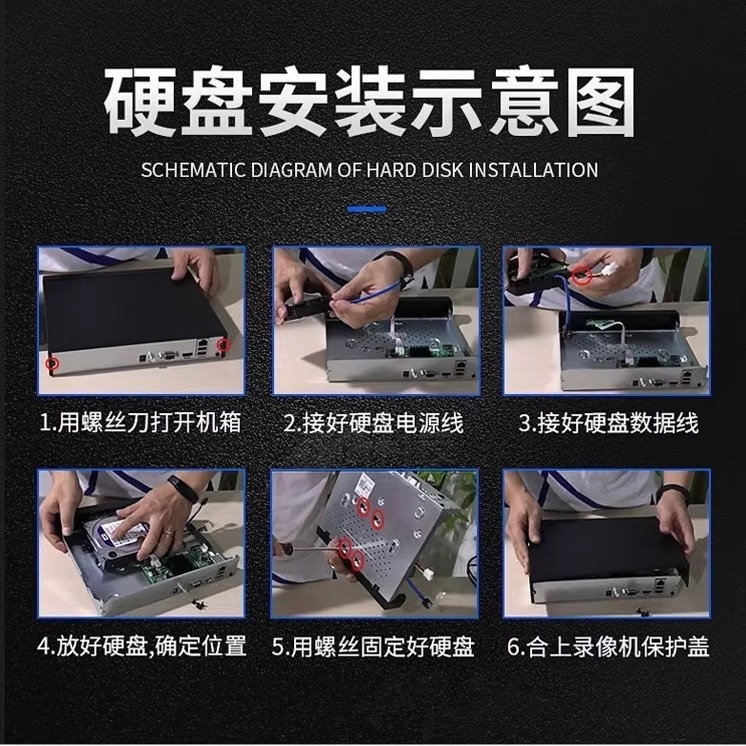 硬盘安装示意图

SCHEMATIC DIAGRAM OF HARD DISK INSTALLATION

1.用螺丝刀打开机箱

2.接好硬盘电源线

3.接好硬盘数据线

4.放好硬盘,确定位置

5.用螺丝固定好硬盘

6.合上录像机保护盖