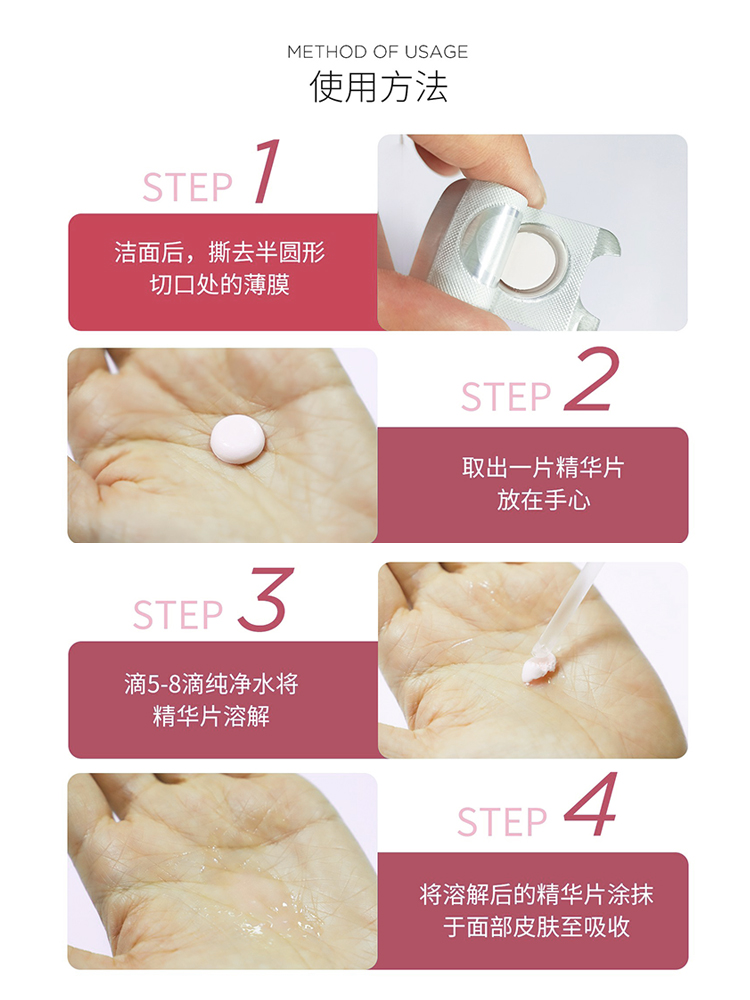 METHOD OF USAGE
使用方法

STEP 1

洁面后，撕去半圆形切口处的薄膜

STEP 2

取出一片精华片放在手心

STEP 3

滴5-8滴纯净水将精华片溶解

STEP 4

将溶解后的精华片涂抹于面部皮肤至吸收