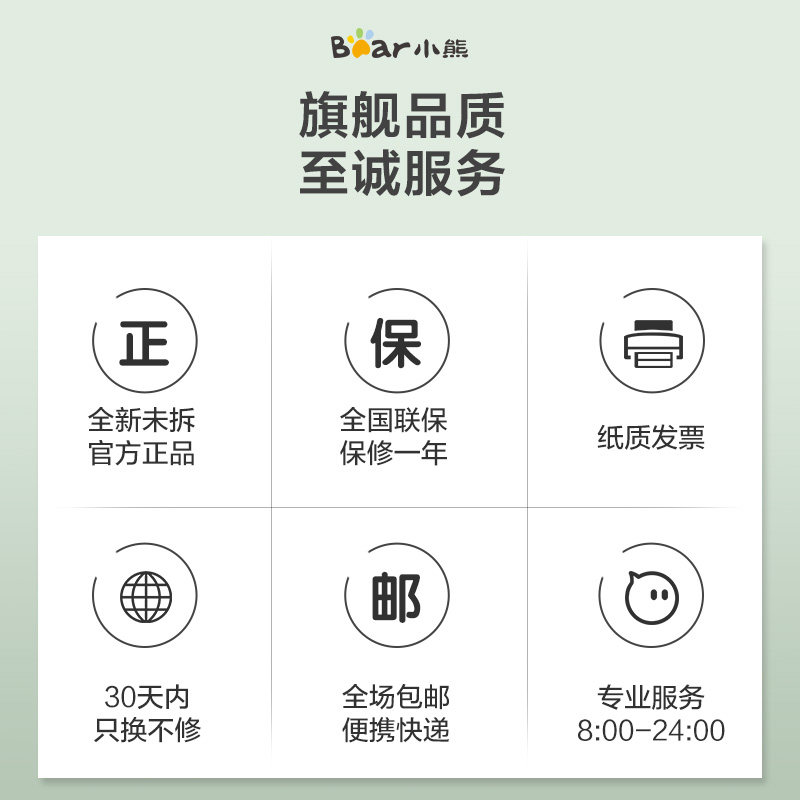 Bear小熊

旗舰品质
至诚服务

正

全新未拆
官方正品

保

全国联保
保修一年

纸质发票

30天内
只换不修

邮

全场包邮
便携快递

专业服务
8:00-24:00