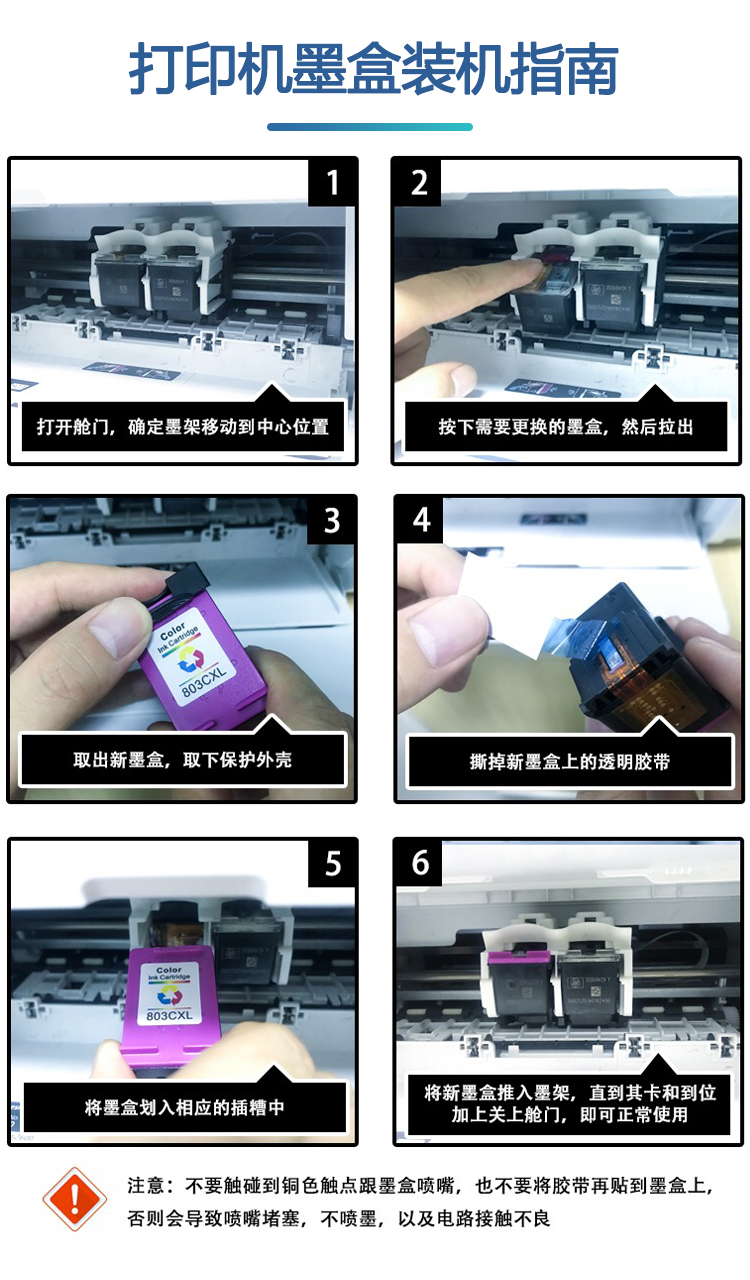 打印机墨盒装机指南

1
打开舱门，确定墨架移动到中心位置

2
按下需要更换的墨盒，然后拉出

3
Color
Ink Cartridge
803CXL
取出新墨盒，取下保护外壳

4
撕掉新墨盒上的透明胶带

5
Color
Ink Cartridge
803CXL
将墨盒划入相应的插槽中

6
将新墨盒推入墨架，直到其卡和到位
加上关上舱门，即可正常使用

注意：不要触碰到铜色触点跟墨盒喷嘴，也不要将胶带再贴到墨盒上，否则会导致喷嘴堵塞，不喷墨，以及电路接触不良