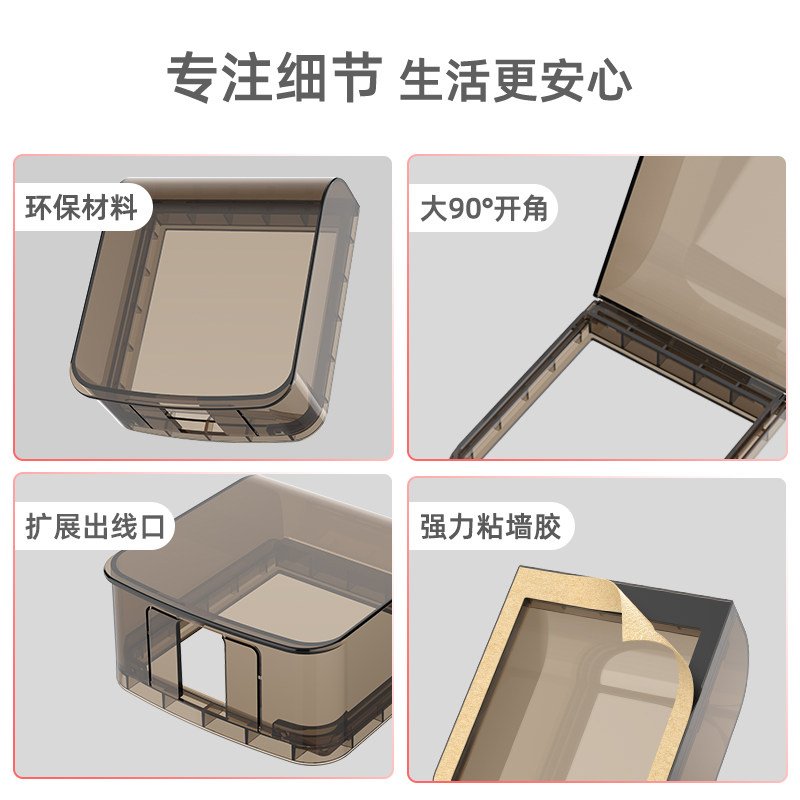 专注细节 生活更安心

环保材料

大90°开角

扩展出线口

强力粘墙胶