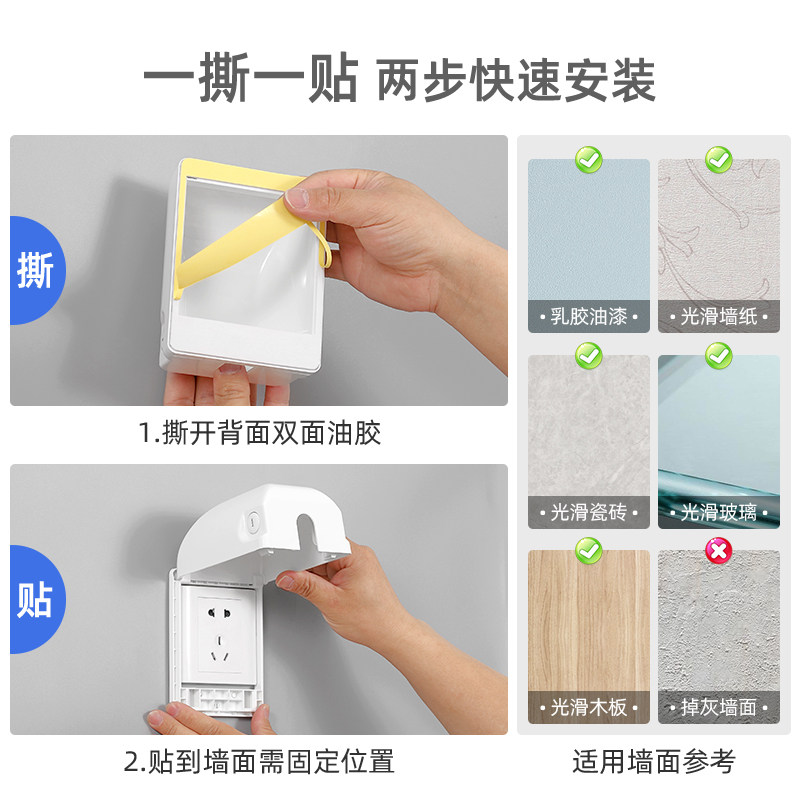 一撕一贴 两步快速安装

撕

1.撕开背面双面油胶

贴

2.贴到墙面需固定位置

• 乳胶油漆 •

• 光滑墙纸 •

• 光滑瓷砖 •

• 光滑玻璃 •

• 光滑木板 •

• 掉灰墙面 •

适用墙面参考