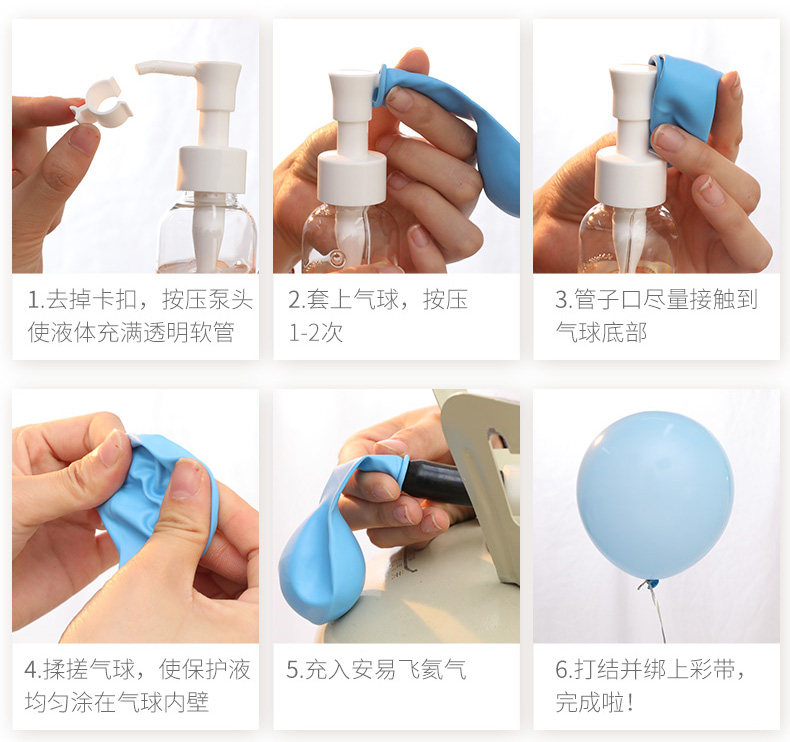 1.去掉卡扣，按压泵头使液体充满透明软管

2.套上气球，按压1-2次

3.管子口尽量接触到气球底部

4.揉搓气球，使保护液均匀涂在气球内壁

5.充入安易飞氦气

6.打结并绑上彩带，完成啦！