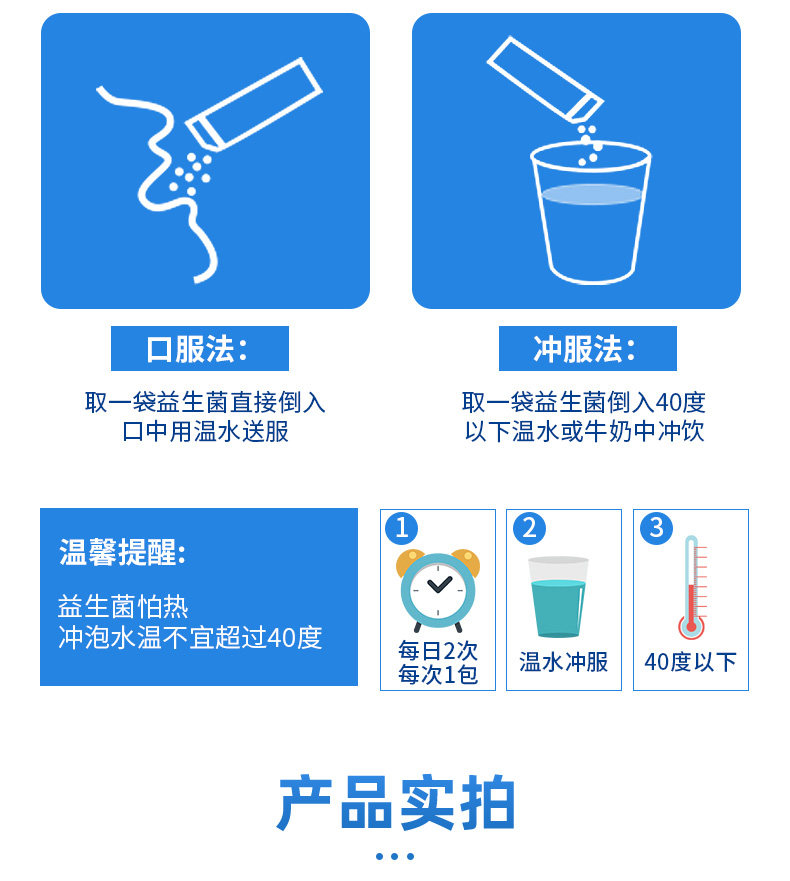 口服法：

取一袋益生菌直接倒入口中用温水送服

冲服法：

取一袋益生菌倒入40度以下温水或牛奶中冲饮

温馨提醒：

益生菌怕热
冲泡水温不宜超过40度

1
每日2次
每次1包

2
温水冲服

3
40度以下

产品实拍