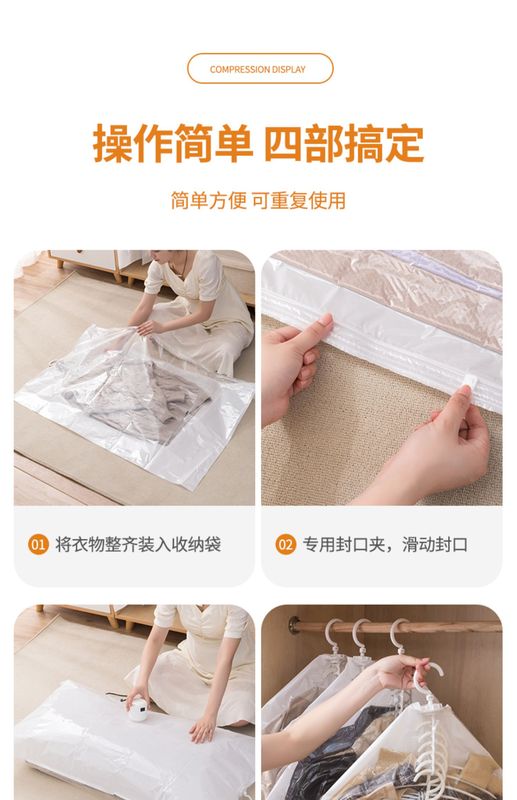 COMPRESSION DISPLAY

操作简单 四部搞定

简单方便 可重复使用

01 将衣物整齐装入收纳袋

02 专用封口夹，滑动封口