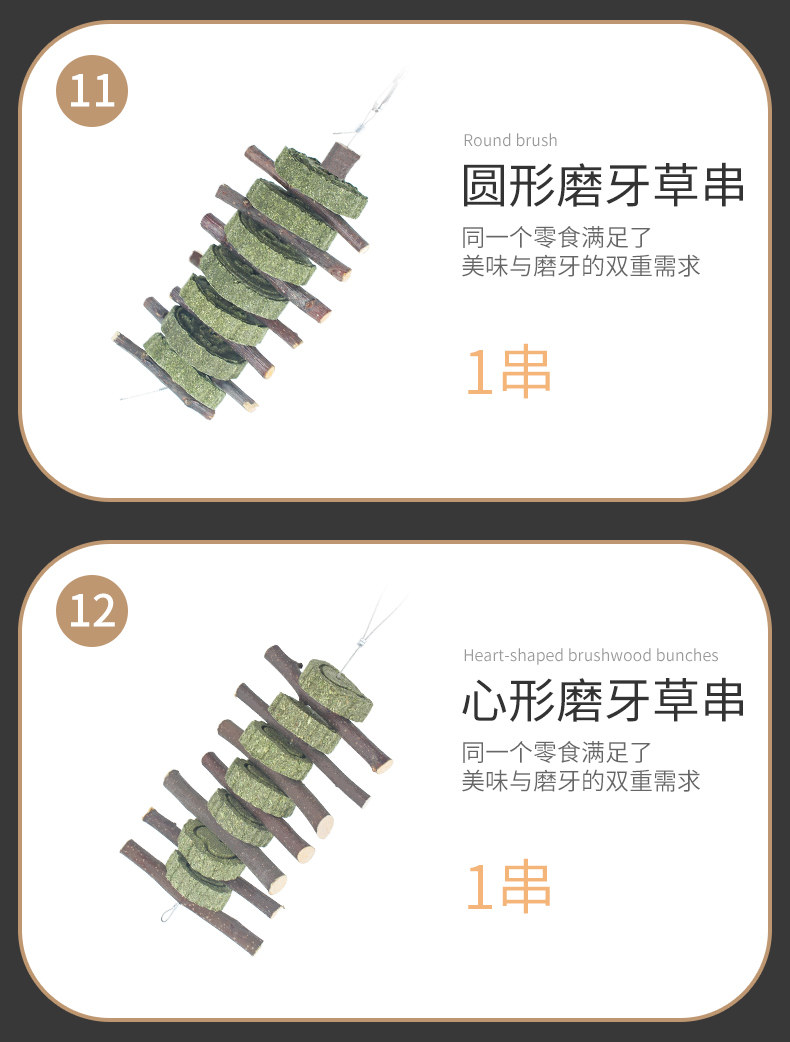 11

Round brush

圆形磨牙草串

同一个零食满足了
美味与磨牙的双重需求

1串

12

Heart-shaped brushwood bunches

心形磨牙草串

同一个零食满足了
美味与磨牙的双重需求

1串