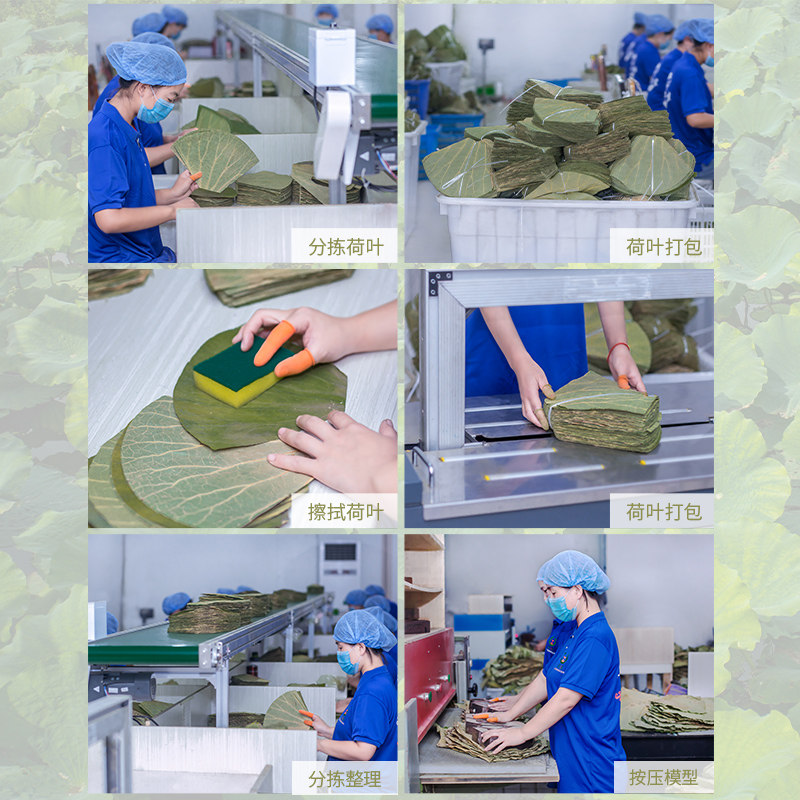 分拣荷叶

荷叶打包

擦拭荷叶

荷叶打包

分拣整理

按压模型