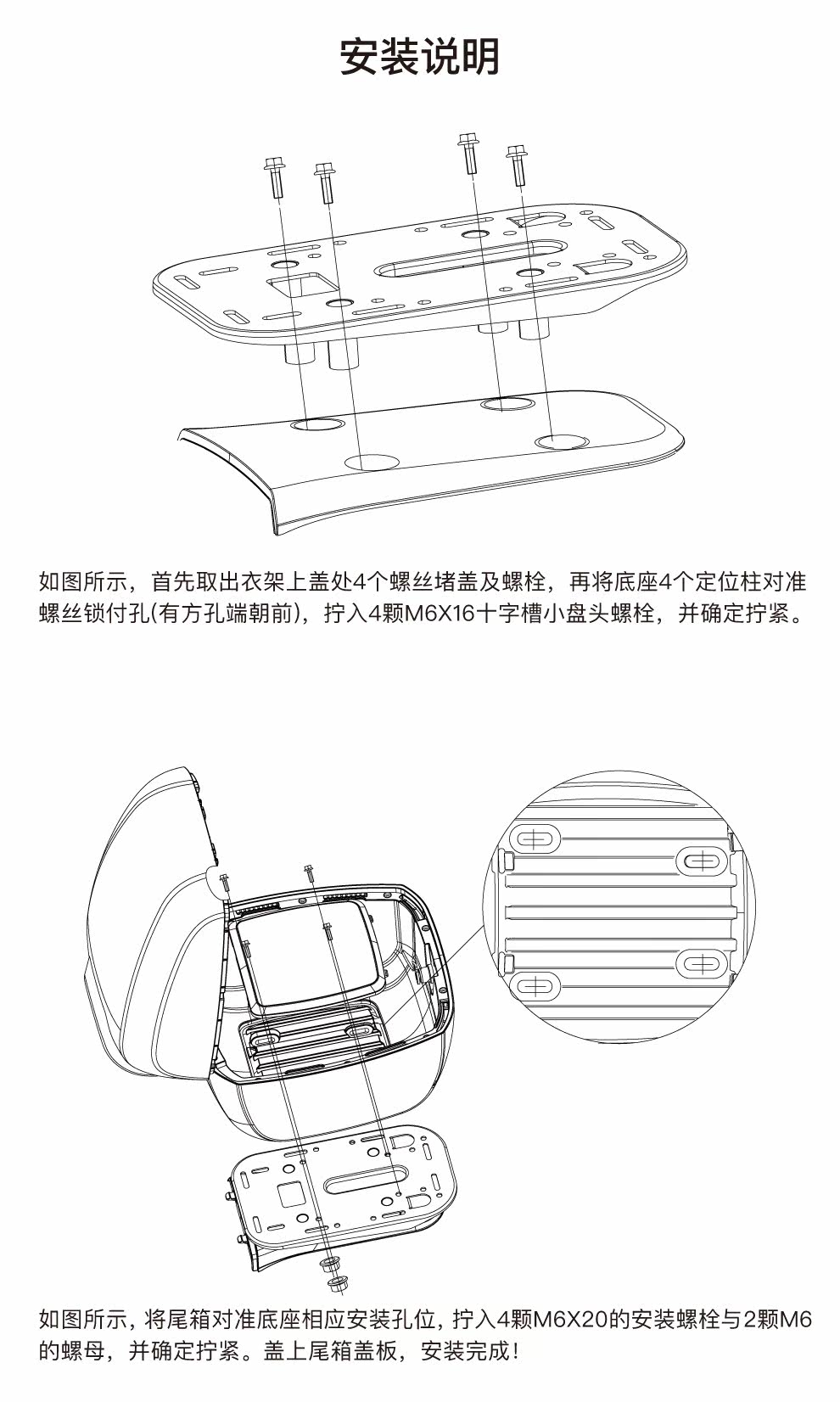 安装说明

如图所示，首先取出衣架上盖处4个螺丝堵盖及螺栓，再将底座4个定位柱对准螺丝锁付孔(有方孔端朝前)，拧入4颗M6X16十字槽小盘头螺栓，并确定拧紧。

如图所示，将尾箱对准底座相应安装孔位，拧入4颗M6X20的安装螺栓与2颗M6的螺母，并确定拧紧。盖上尾箱盖板，安装完成！