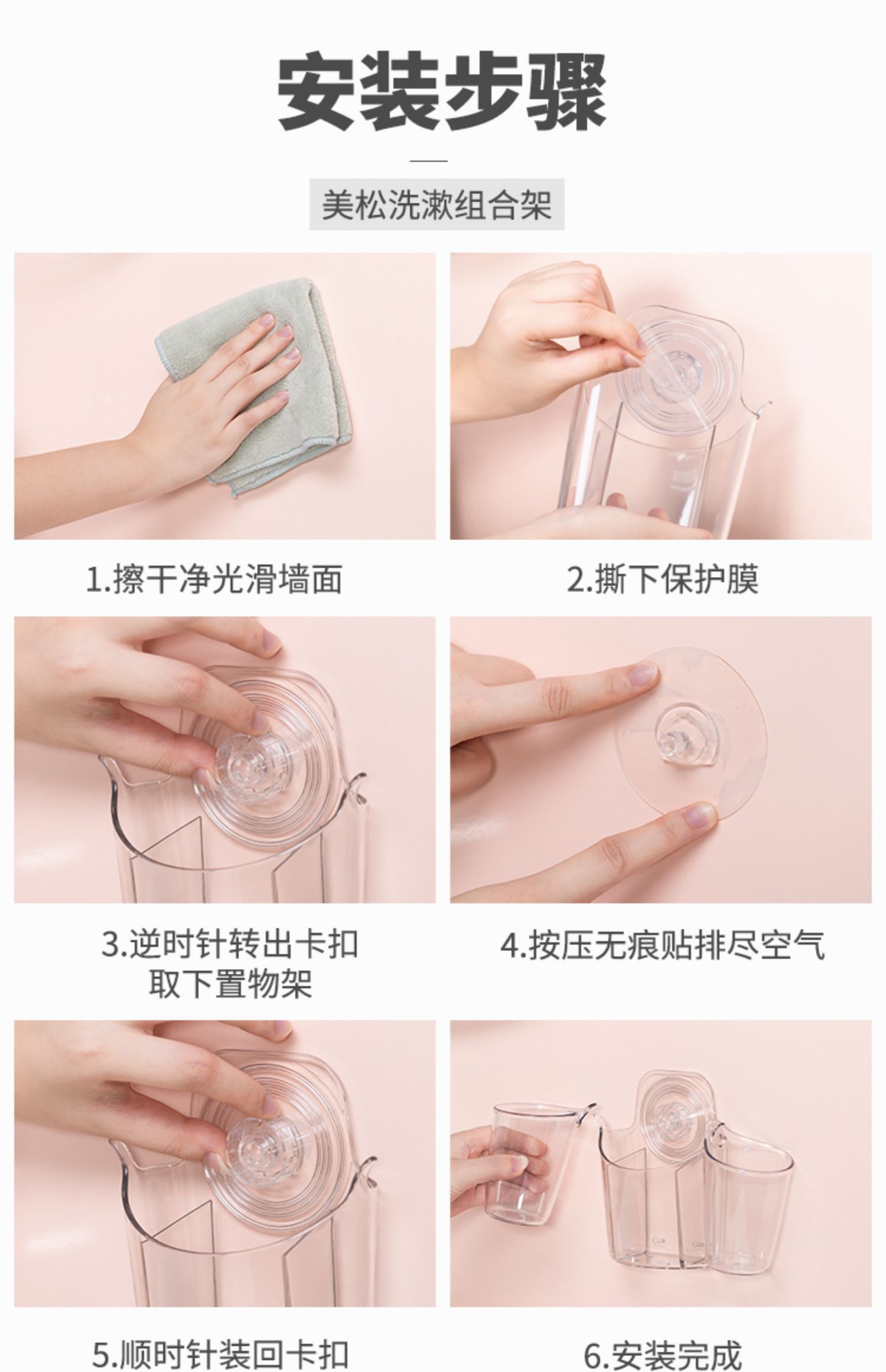 安装步骤

美松洗漱组合架

1.擦干净光滑墙面

2.撕下保护膜

3.逆时针转出卡扣
取下置物架

4.按压无痕贴排尽空气

5.顺时针装回卡扣

6.安装完成