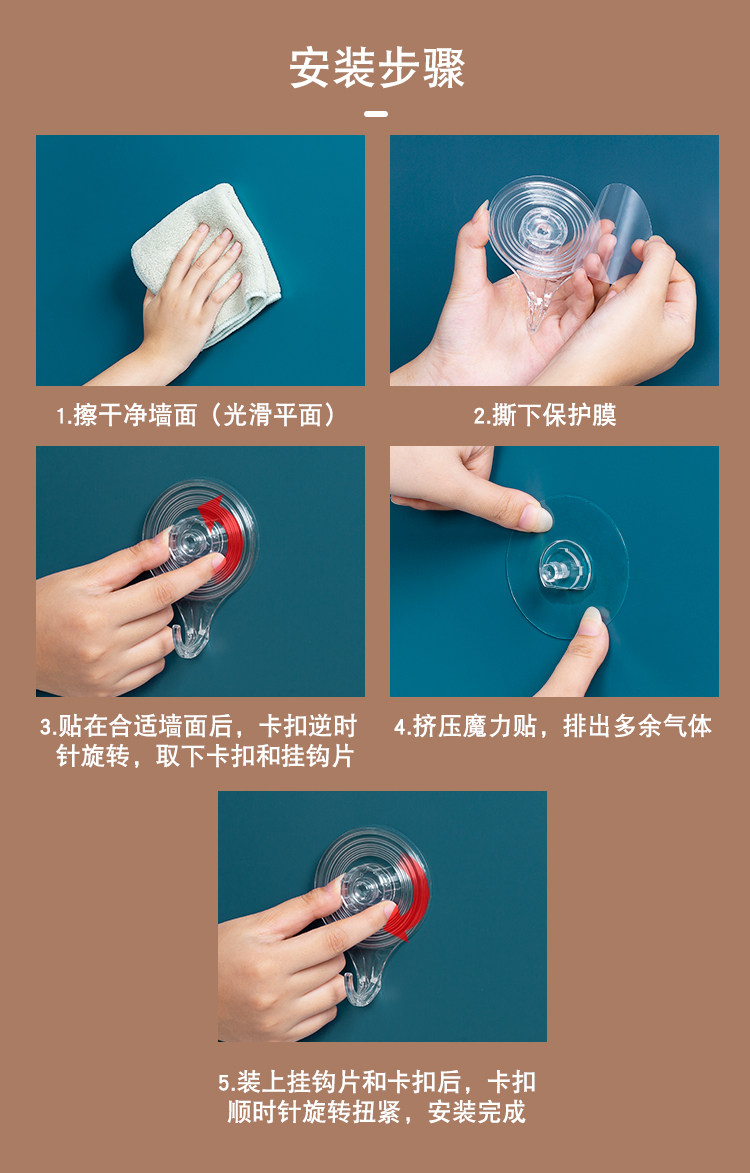 安装步骤

1.擦干净墙面（光滑平面）

2.撕下保护膜

3.贴在合适墙面后，卡扣逆时针旋转，取下卡扣和挂钩片

4.挤压魔力贴，排出多余气体

5.装上挂钩片和卡扣后，卡扣顺时针旋转扭紧，安装完成