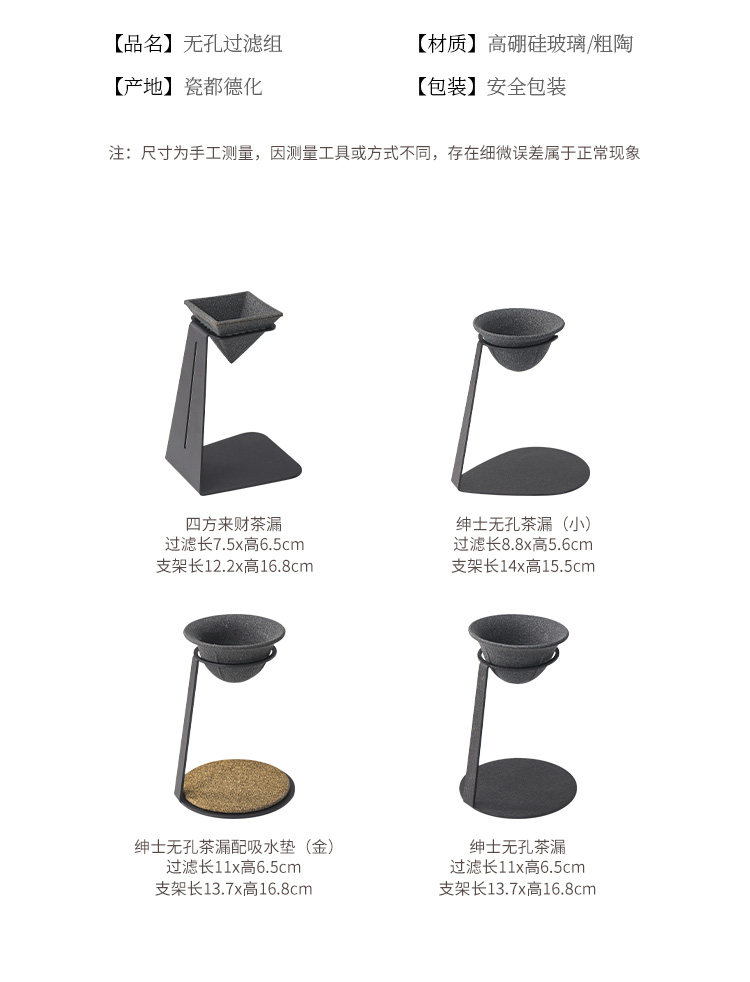 【品名】无孔过滤组

【材质】高硼硅玻璃/粗陶

【产地】瓷都德化

【包装】安全包装

注：尺寸为手工测量，因测量工具或方式不同，存在细微误差属于正常现象

四方来财茶漏
过滤长7.5x高6.5cm
支架长12.2x高16.8cm

绅士无孔茶漏（小）
过滤长8.8x高5.6cm
支架长14x高15.5cm

绅士无孔茶漏配吸水垫（金）
过滤长11x高6.5cm
支架长13.7x高16.8cm

绅士无孔茶漏
过滤长11x高6.5cm
支架长13.7x高16.8cm