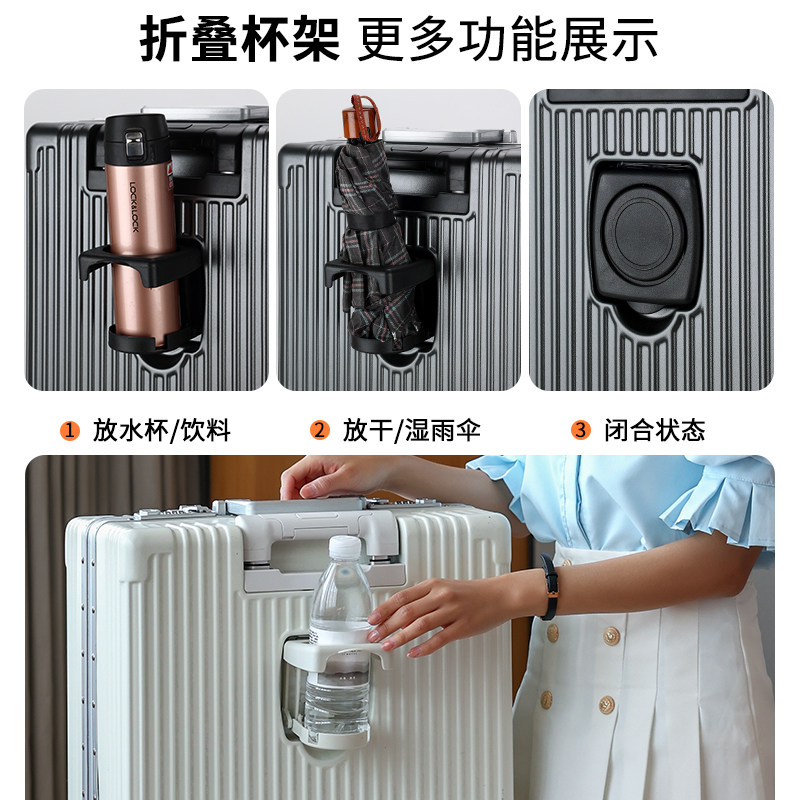 折叠杯架 更多功能展示

LOCK&LOCK

1 放水杯/饮料

2 放干/湿雨伞

3 闭合状态