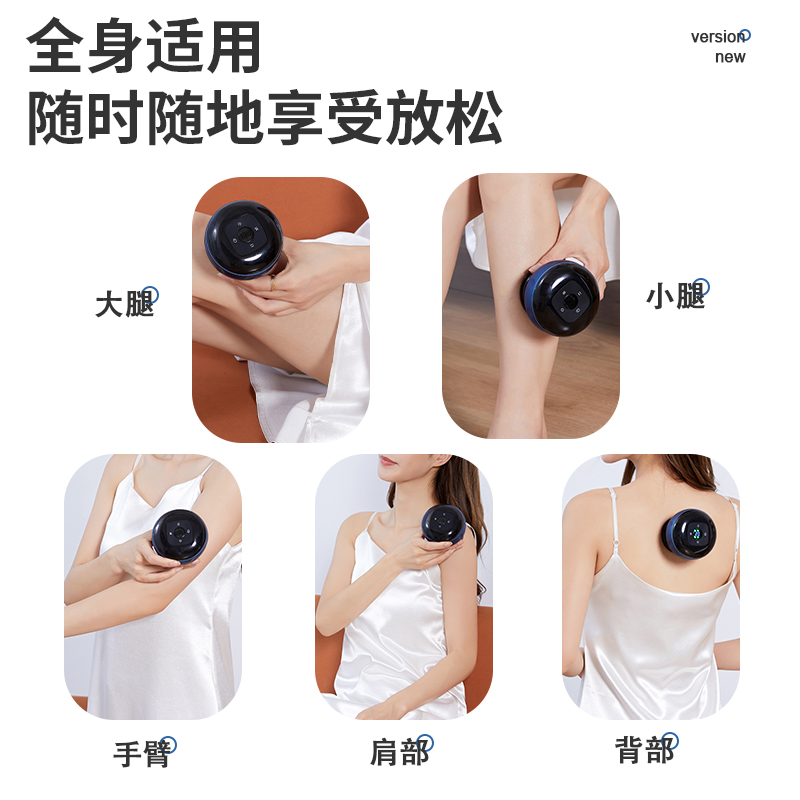 全身适用
随时随地享受放松

version
new

大腿

小腿

手臂

肩部

背部